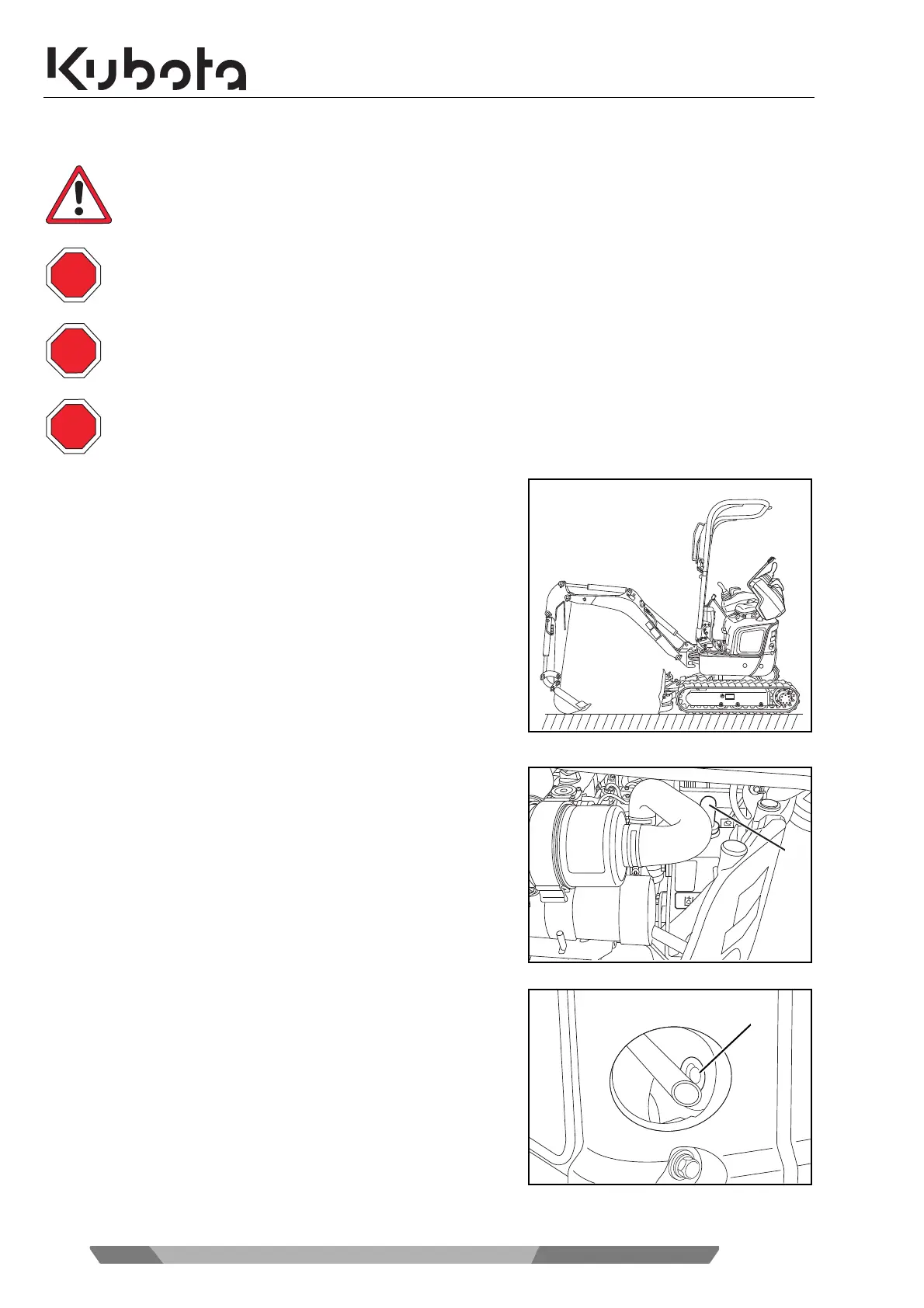 Kubota