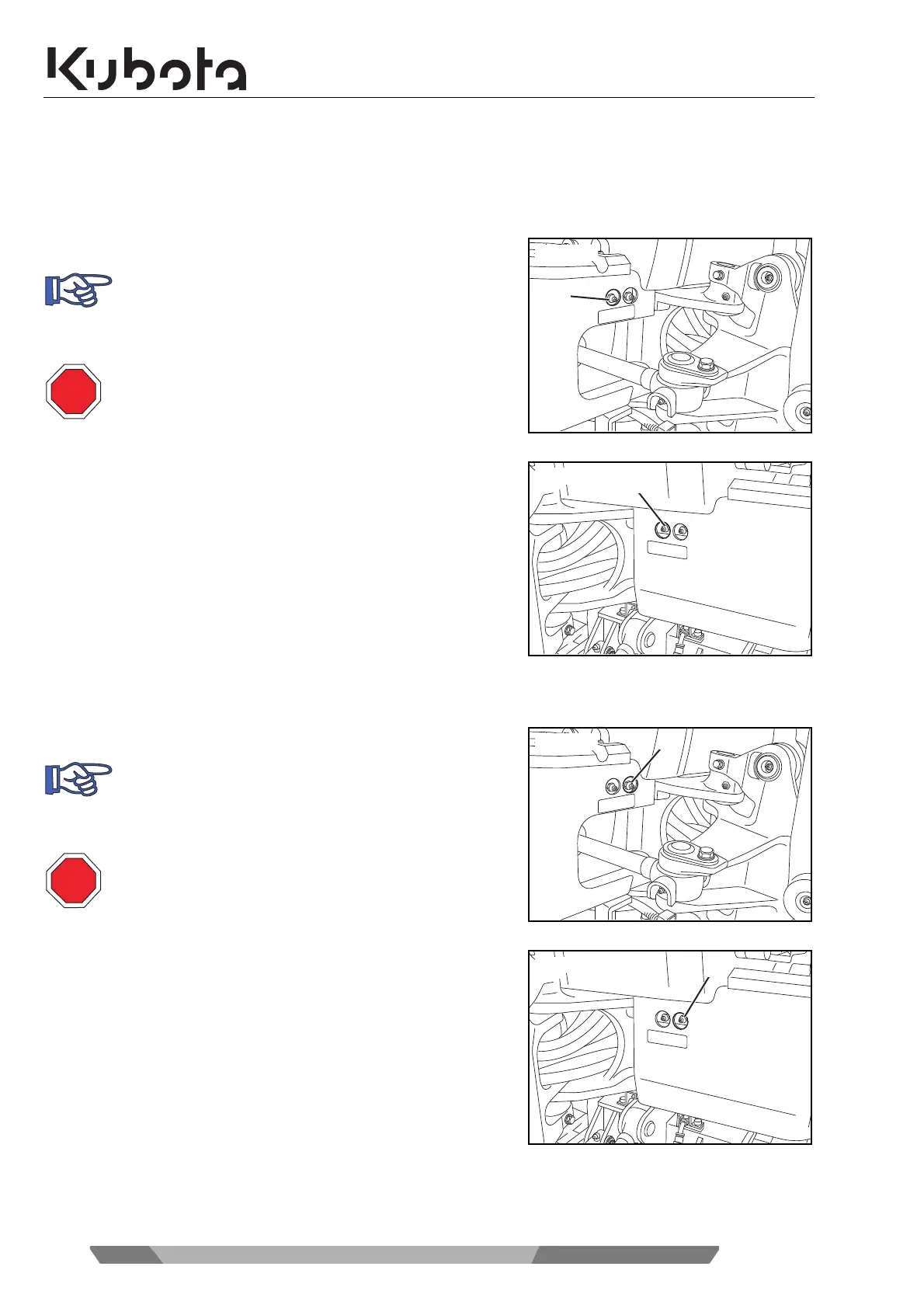 Kubota