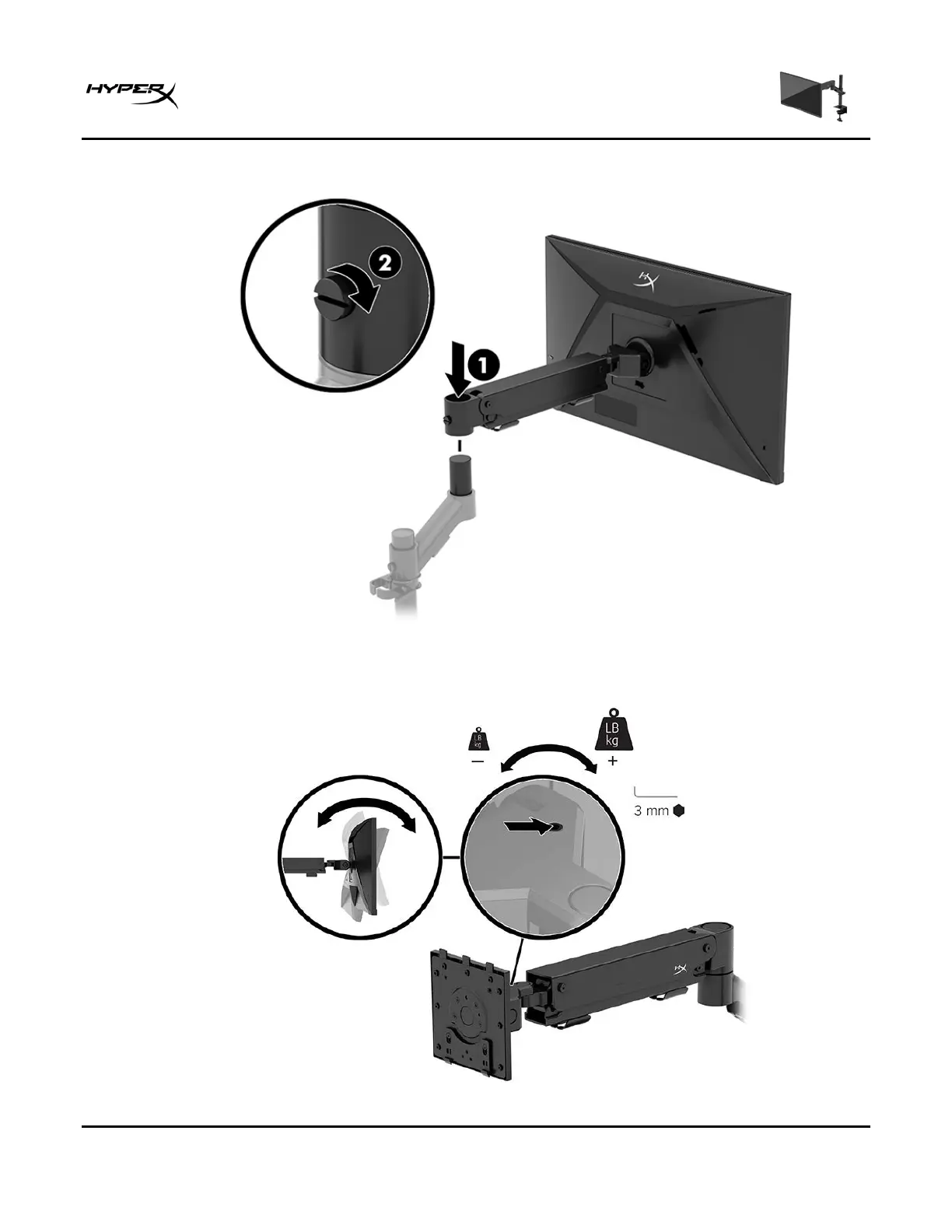 HYPERX

2

1

LB
kg
−

LB
kg
+

3 mm