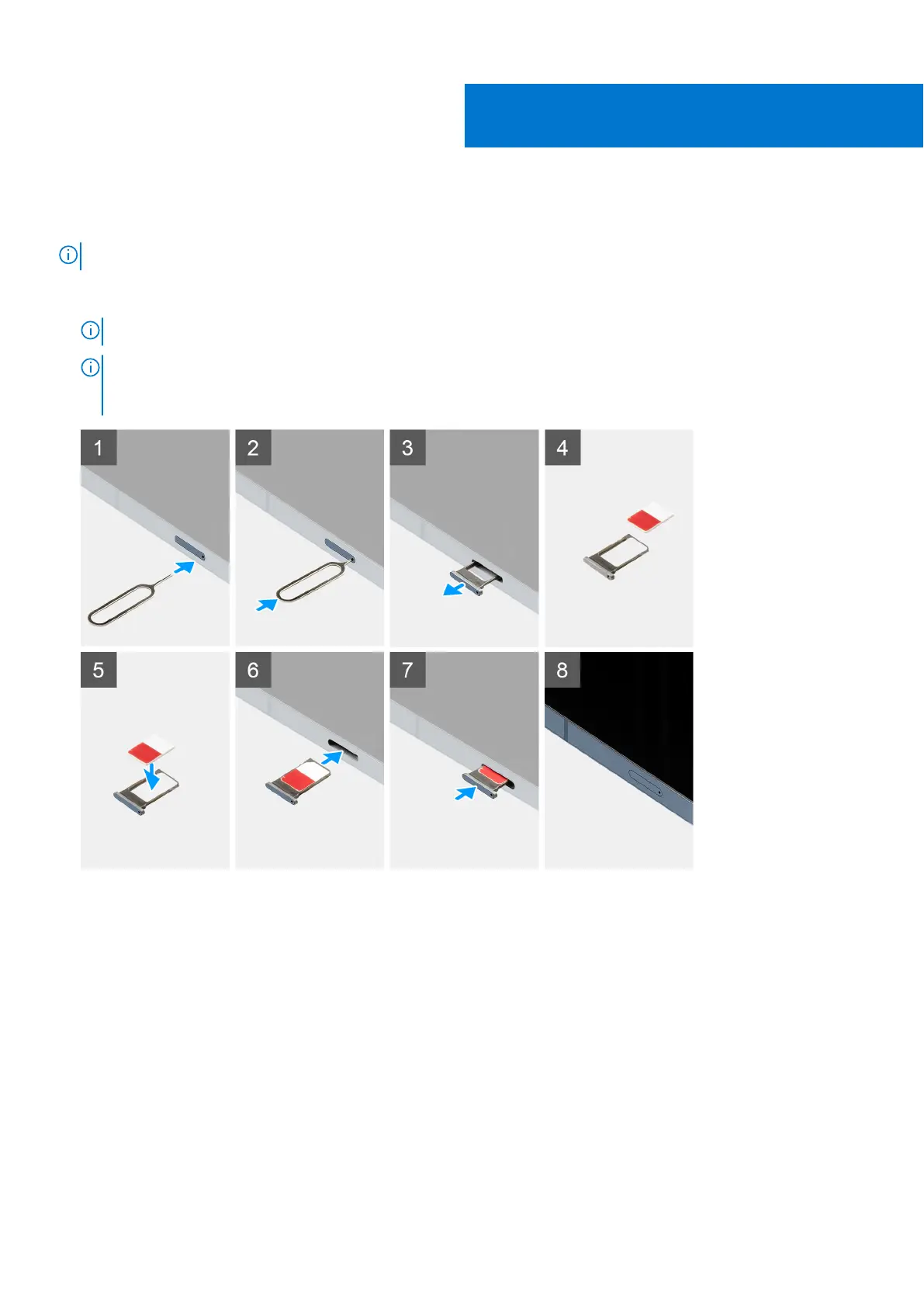 1

2

3

4

5

6

7

8