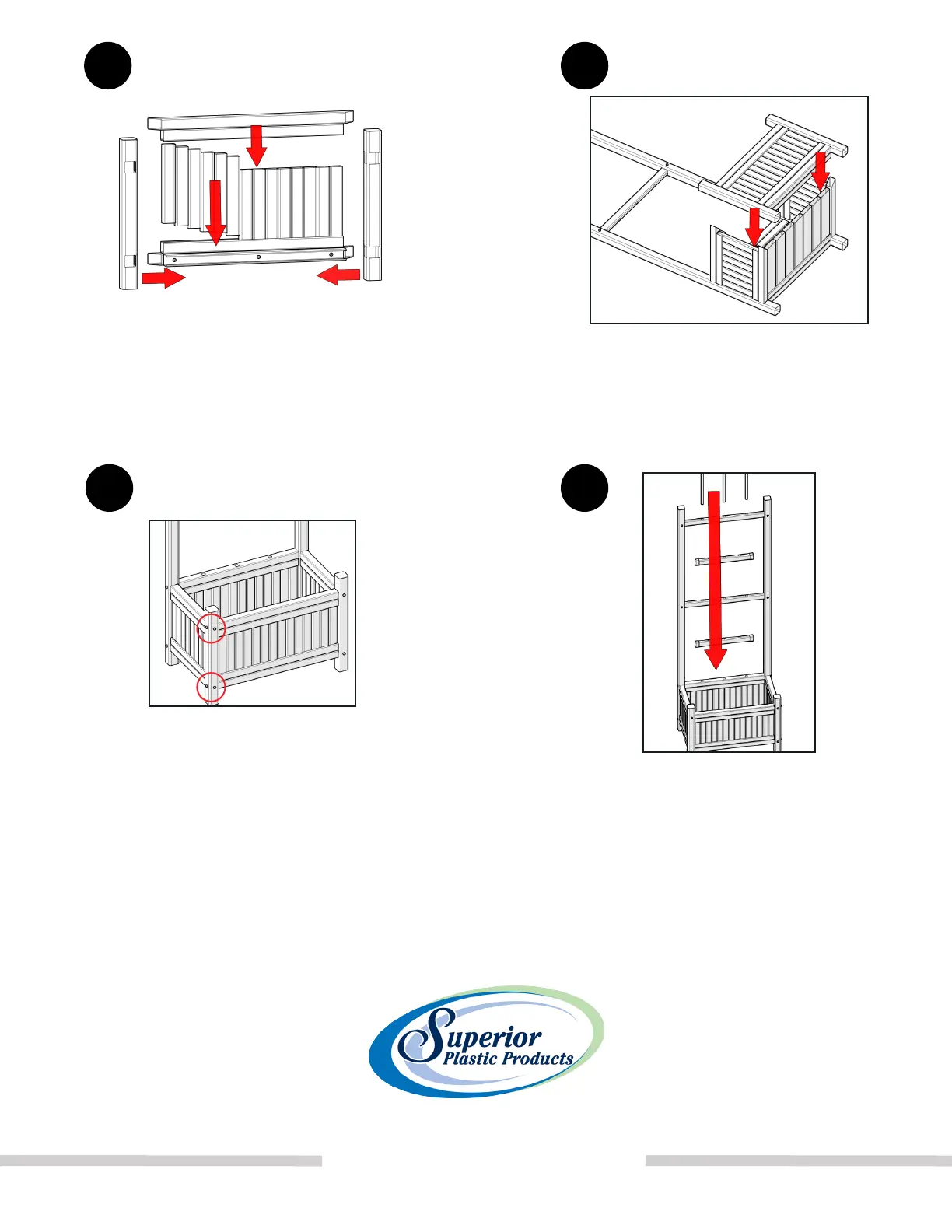 Superior
Plastic Products