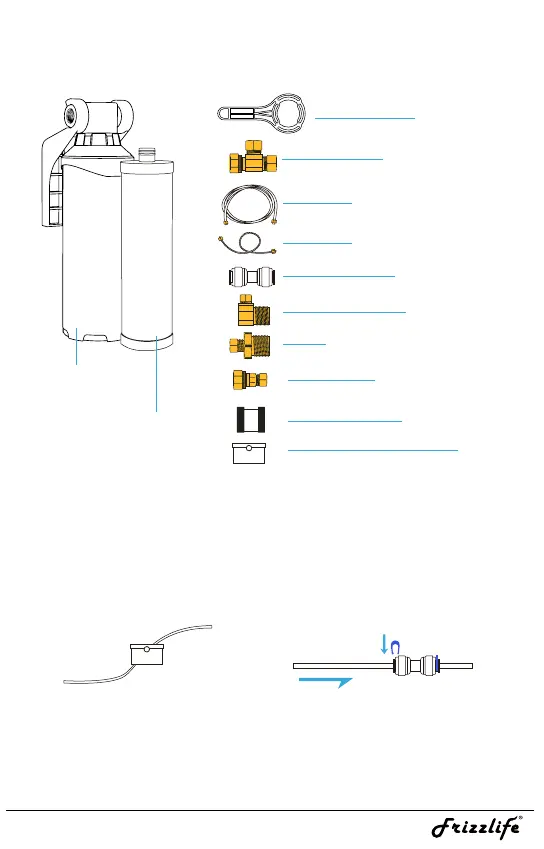 Frizzlife®