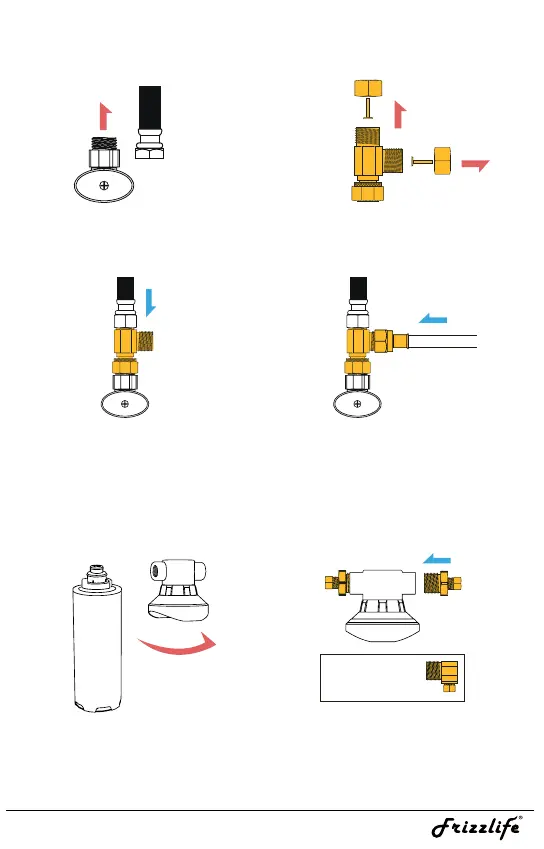 Frizzlife®