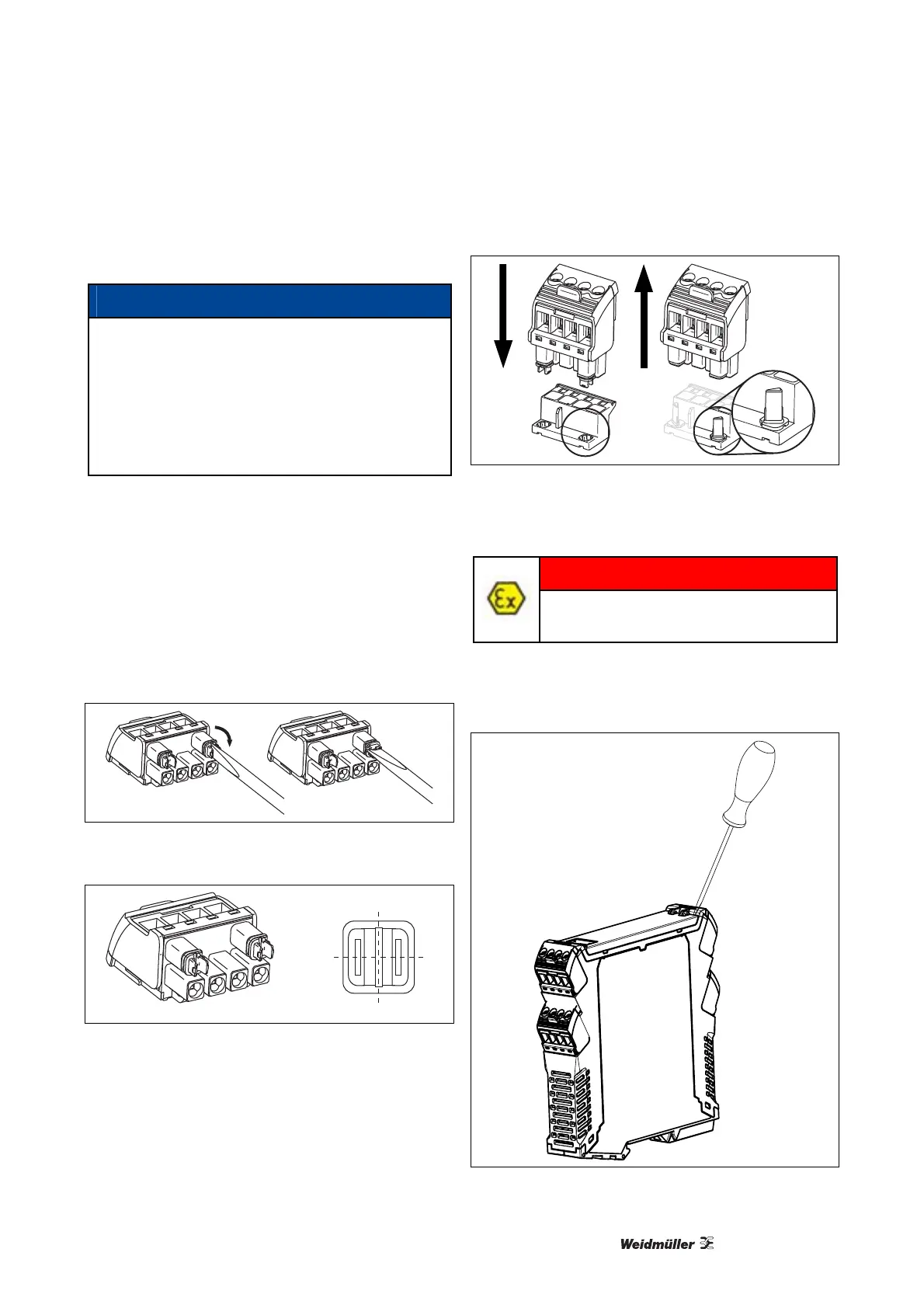 Weidmüller