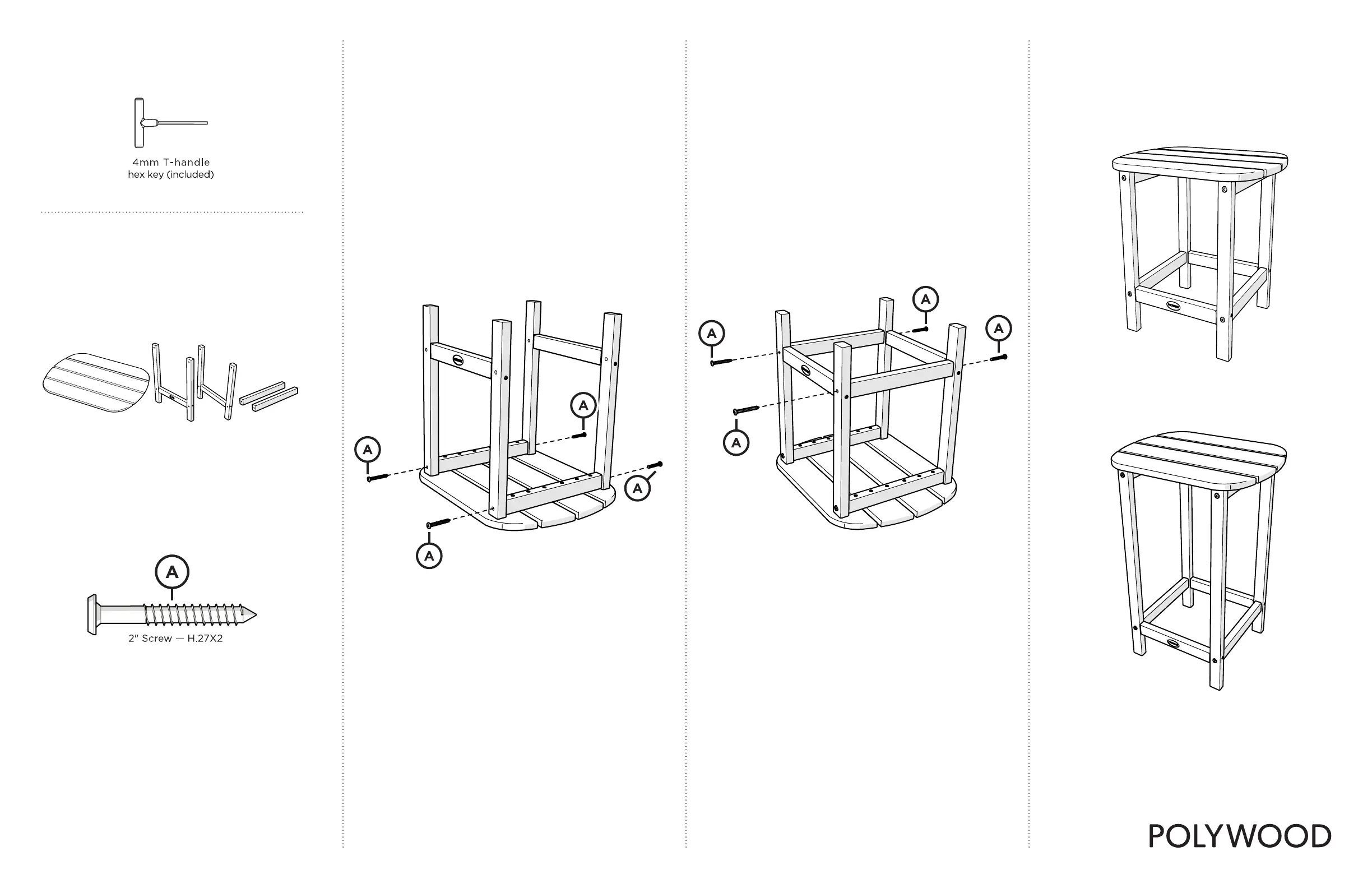 4mm T-handle
hex key (included)

A
2" Screw — H.27X2

A
A
A
A

A
A
A
A

POLYWOOD