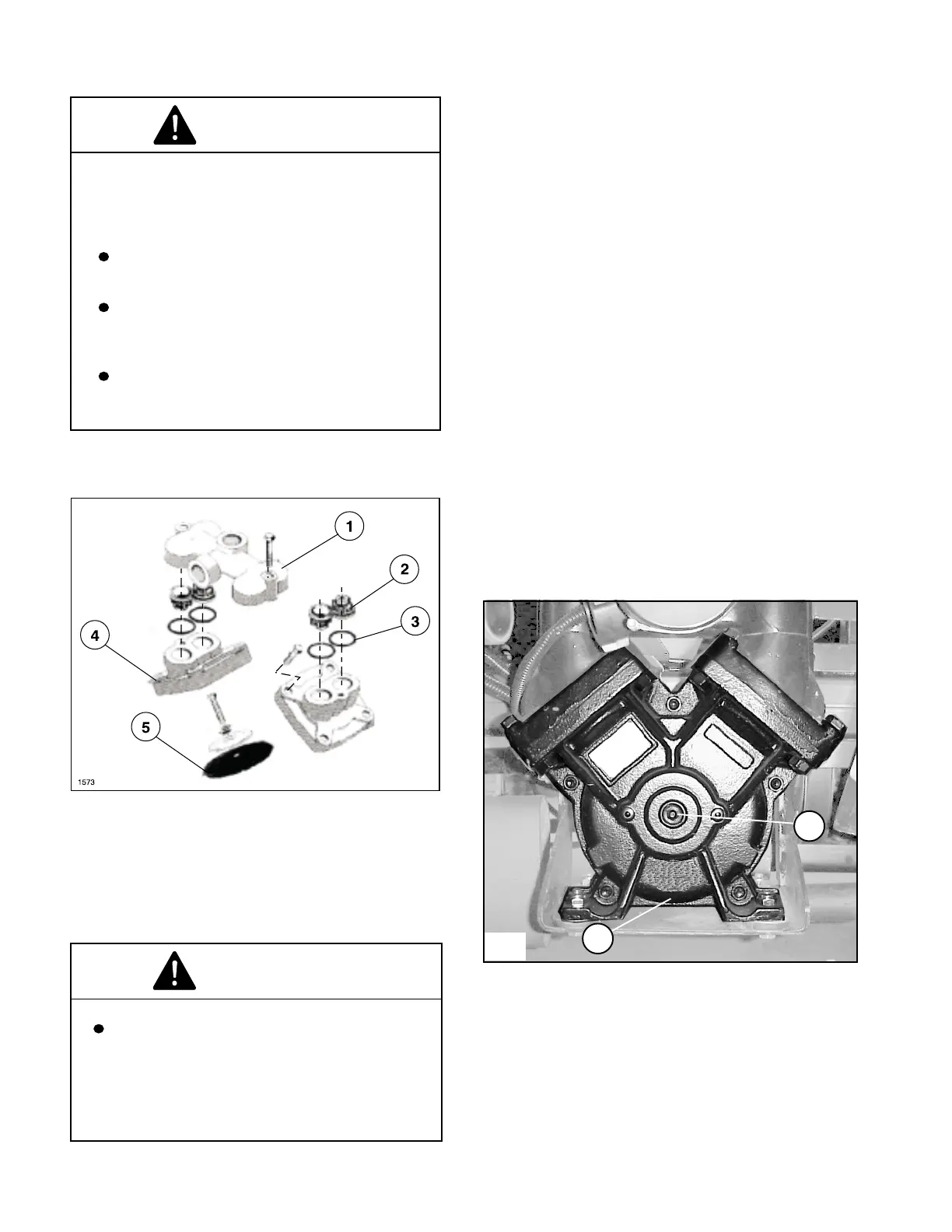 1

2

3

4

5

1573