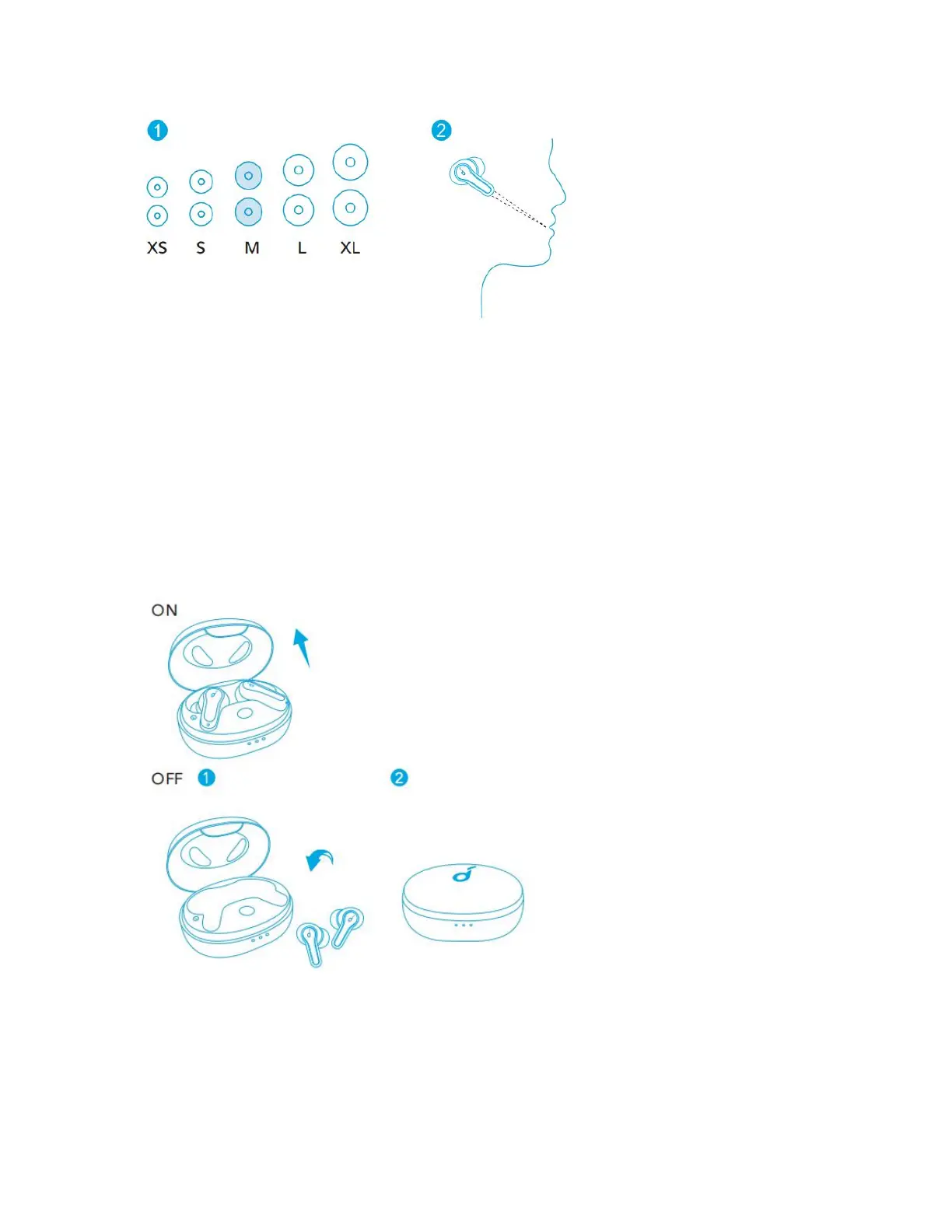 1 2

XS S M L XL

ON

OFF 1 2