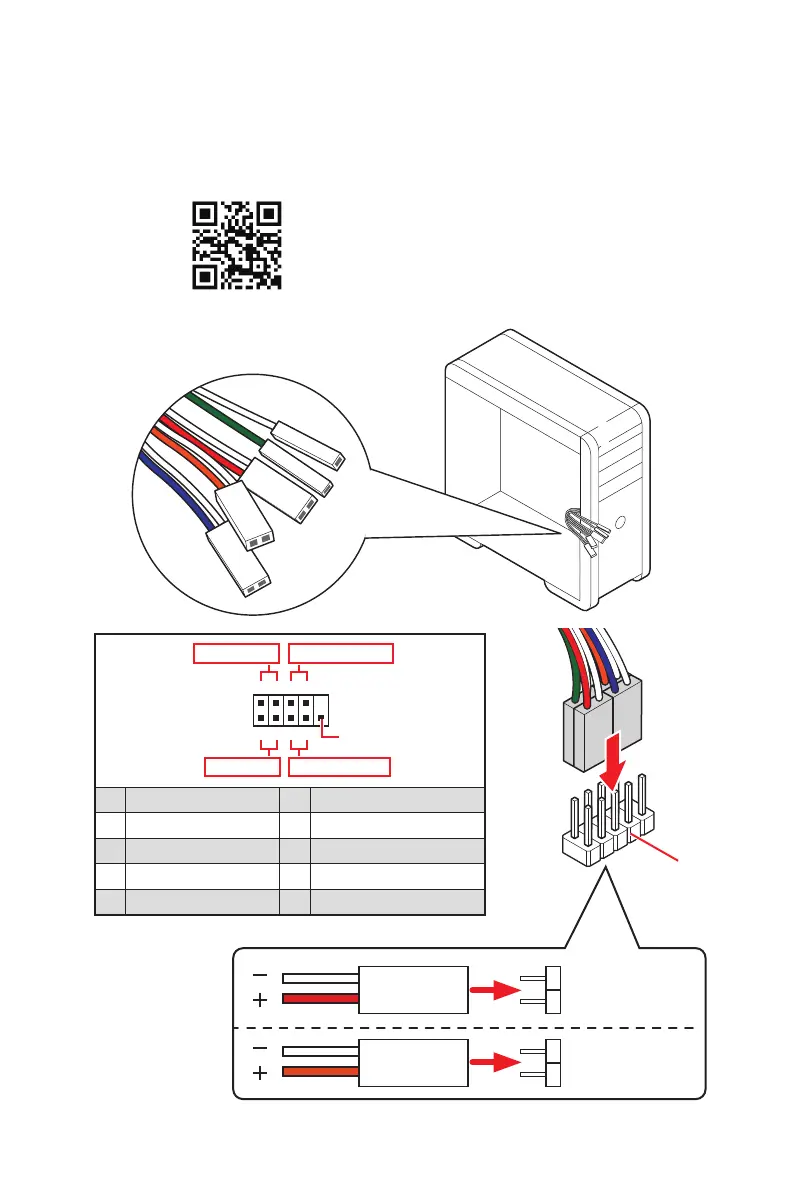 −
+
−
+