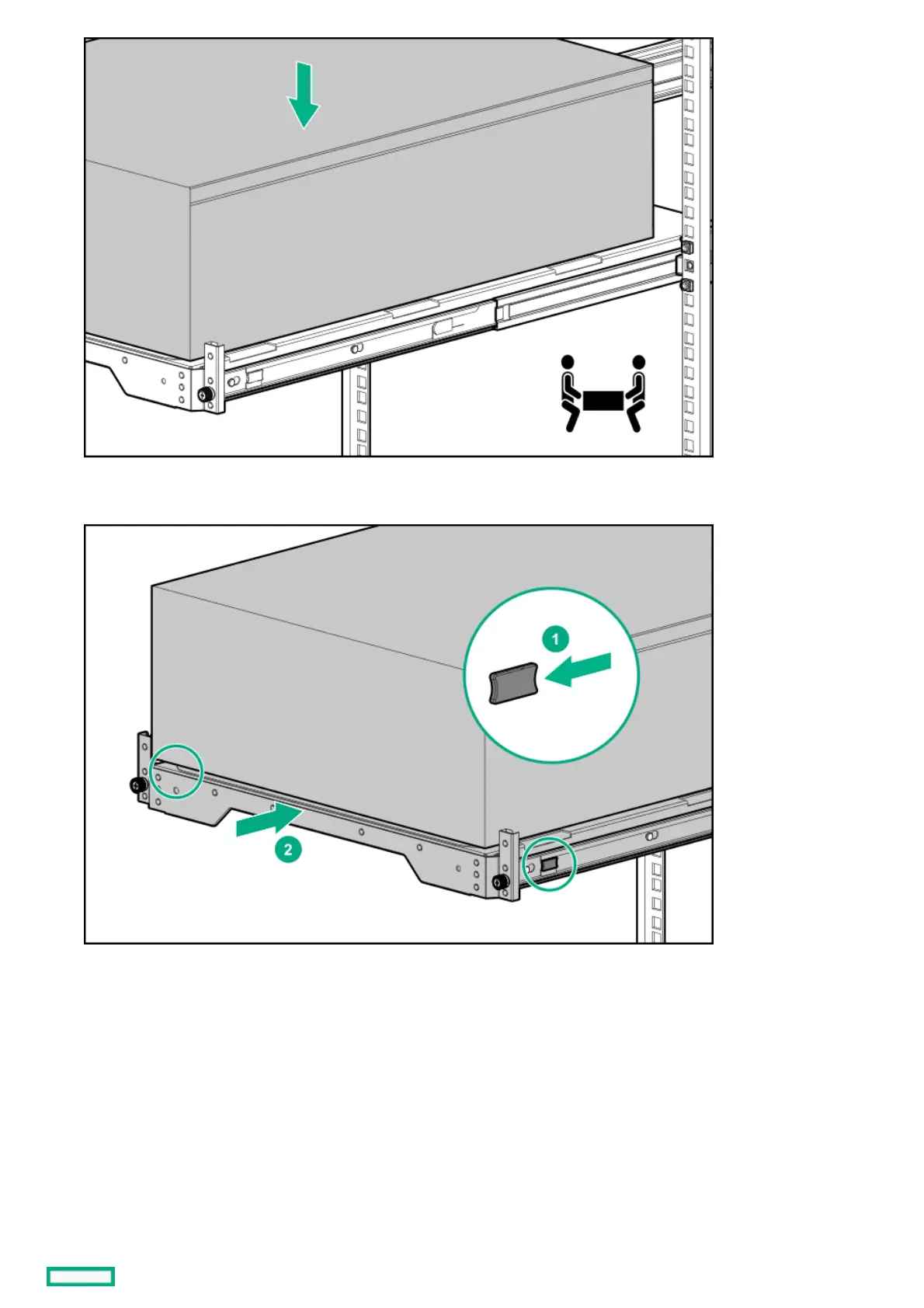 1

2