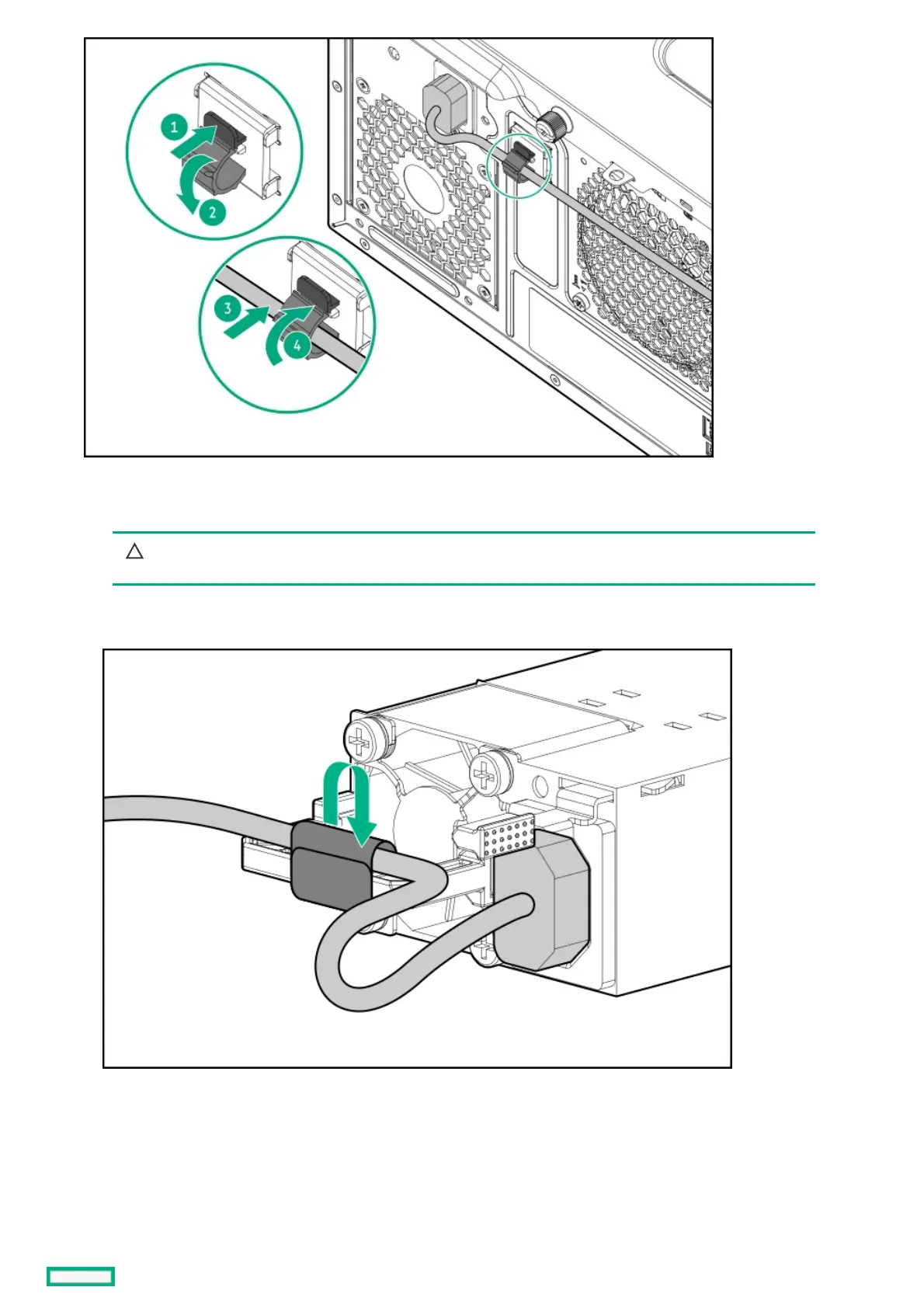 1

2

3

4