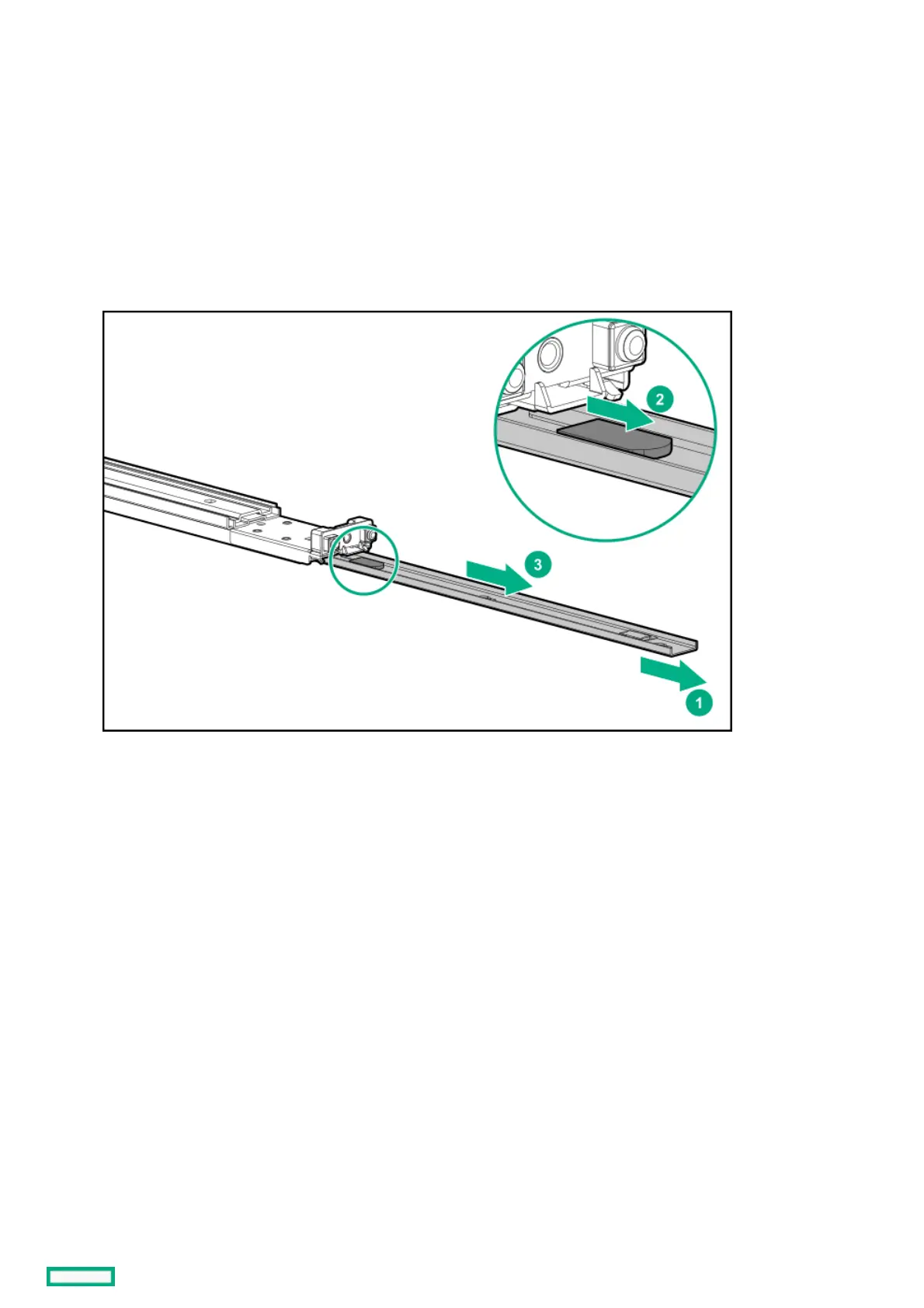 2

3

1