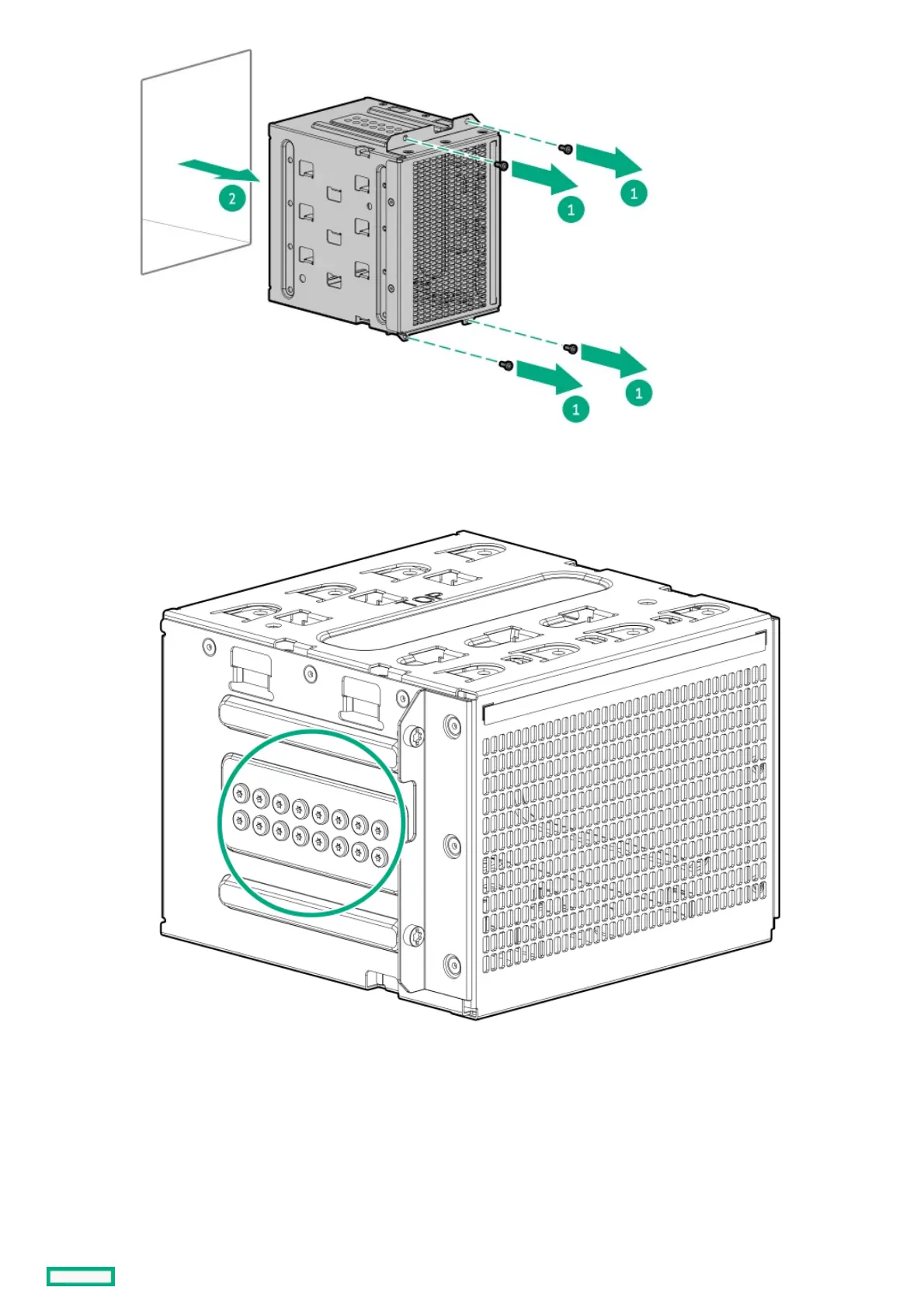 2
1
1
1
1
TOP