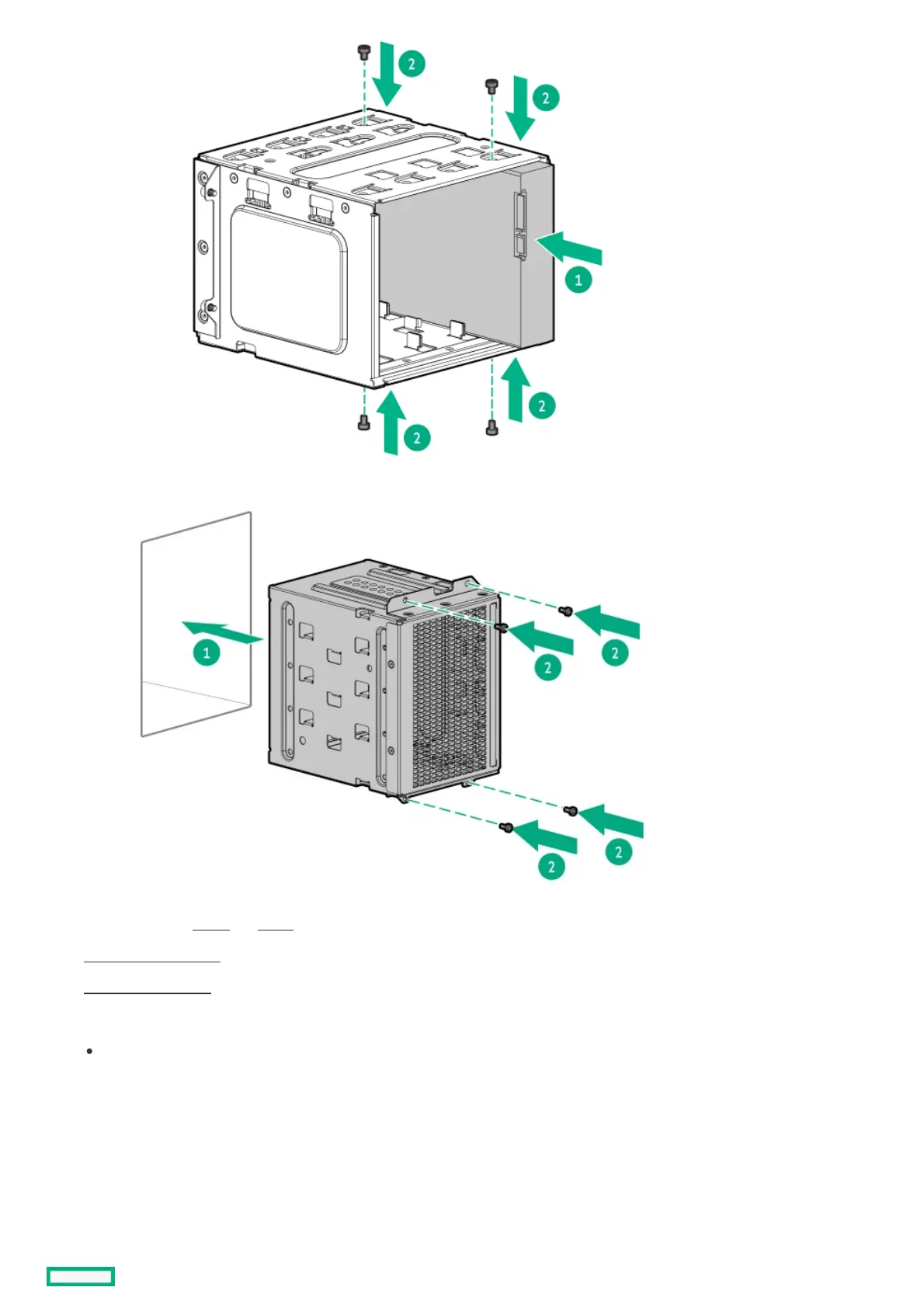 2
2
1
2
2

1
2
2
2
2