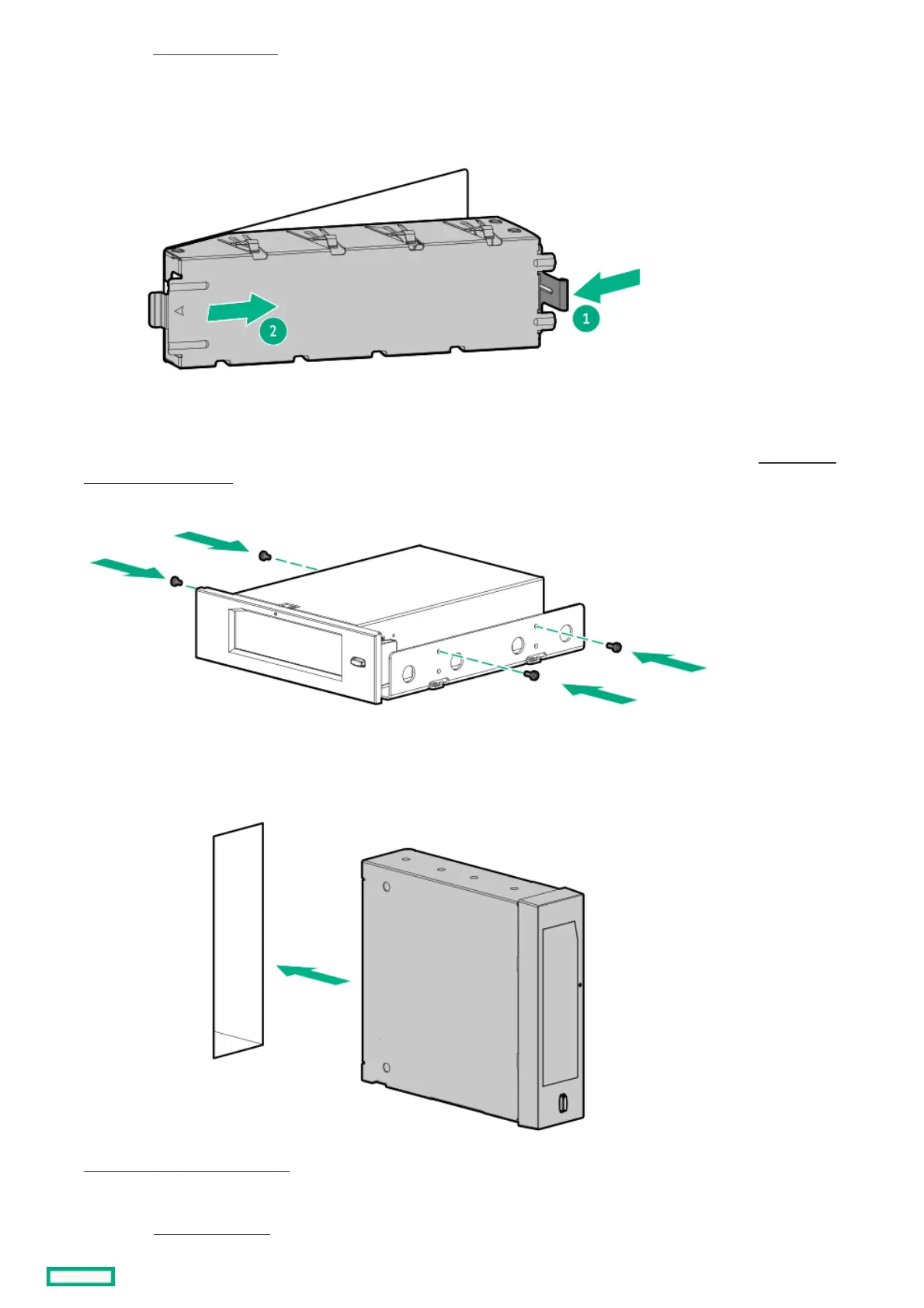 2

1