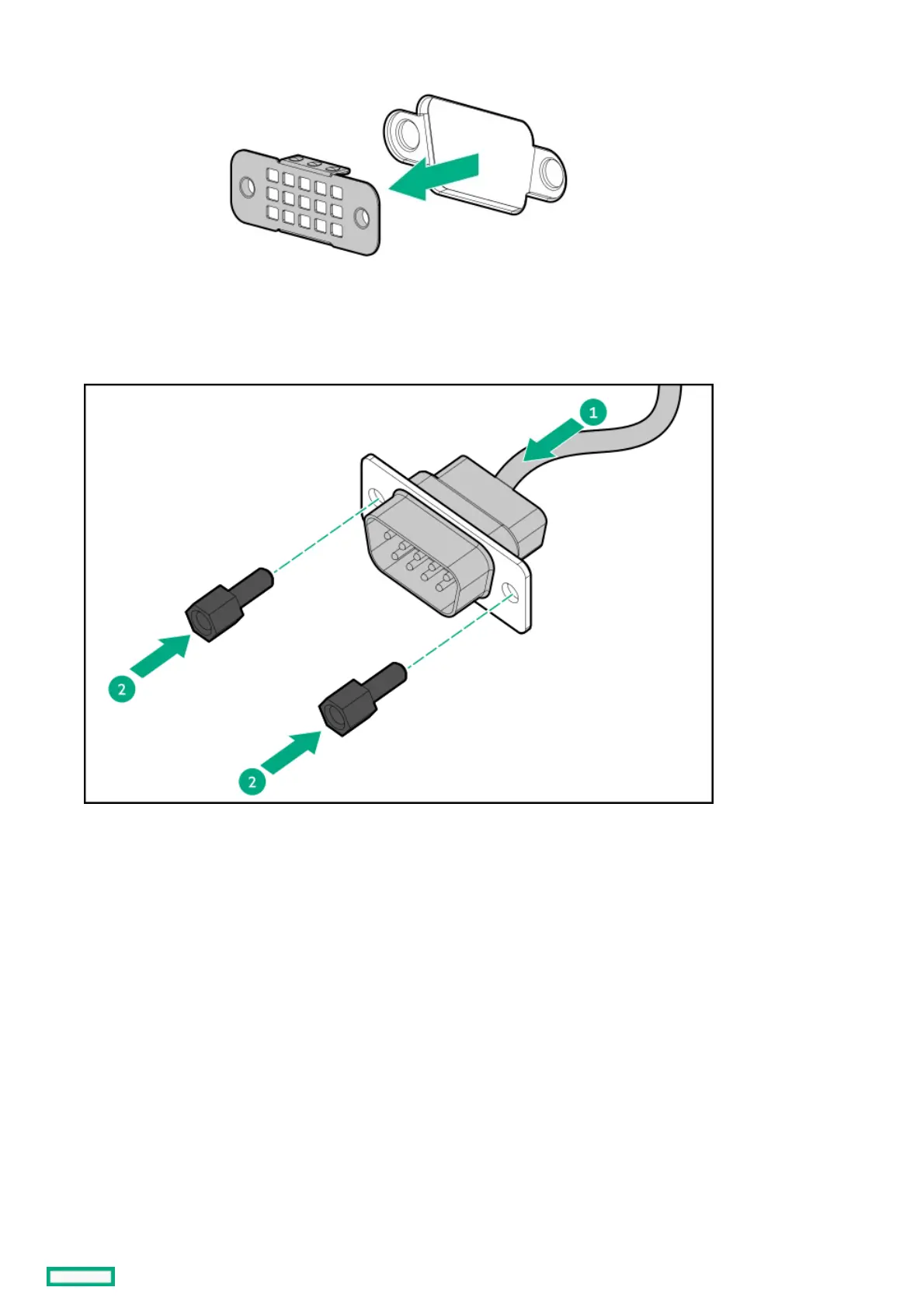 1

2

2