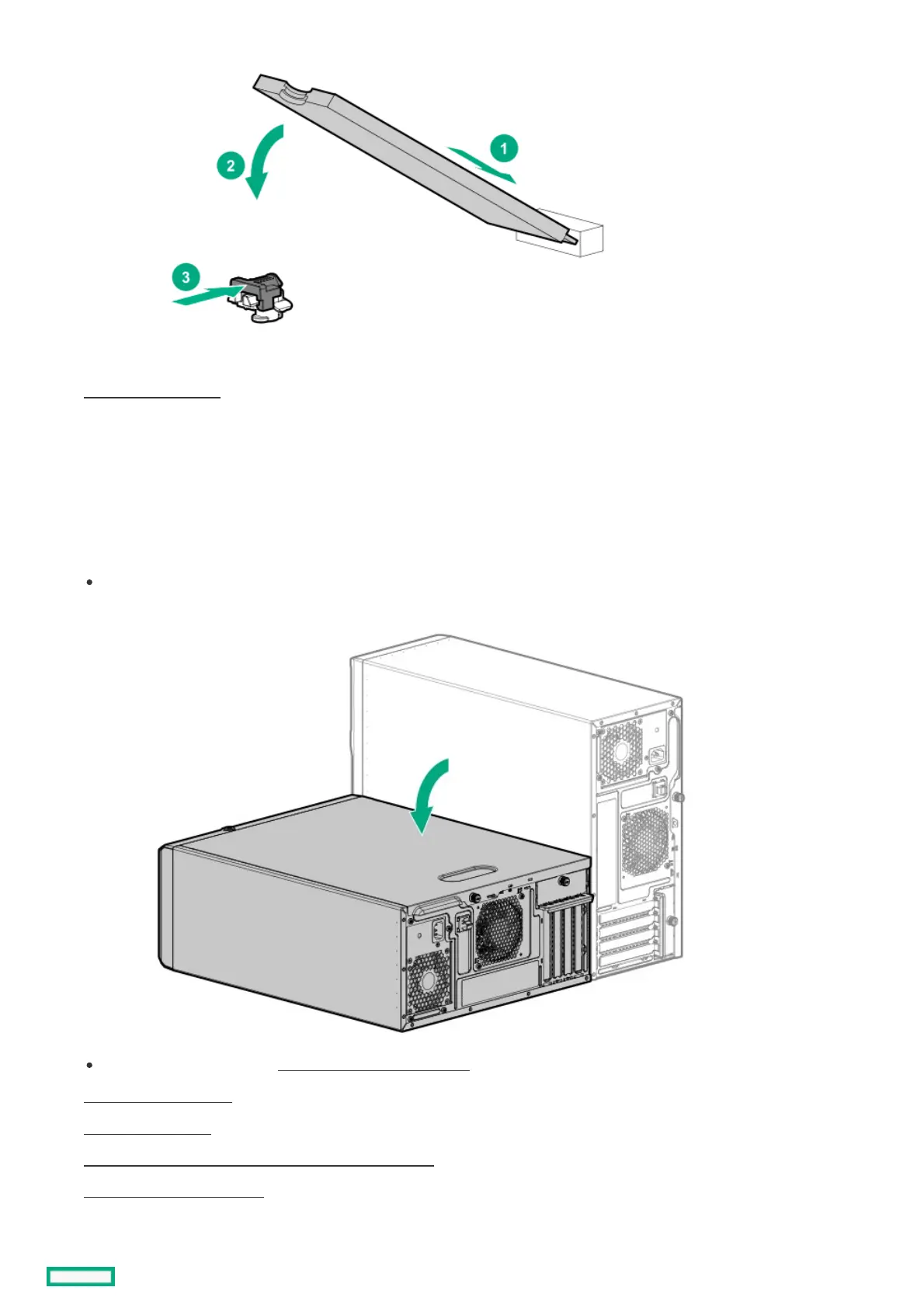 1

2

3