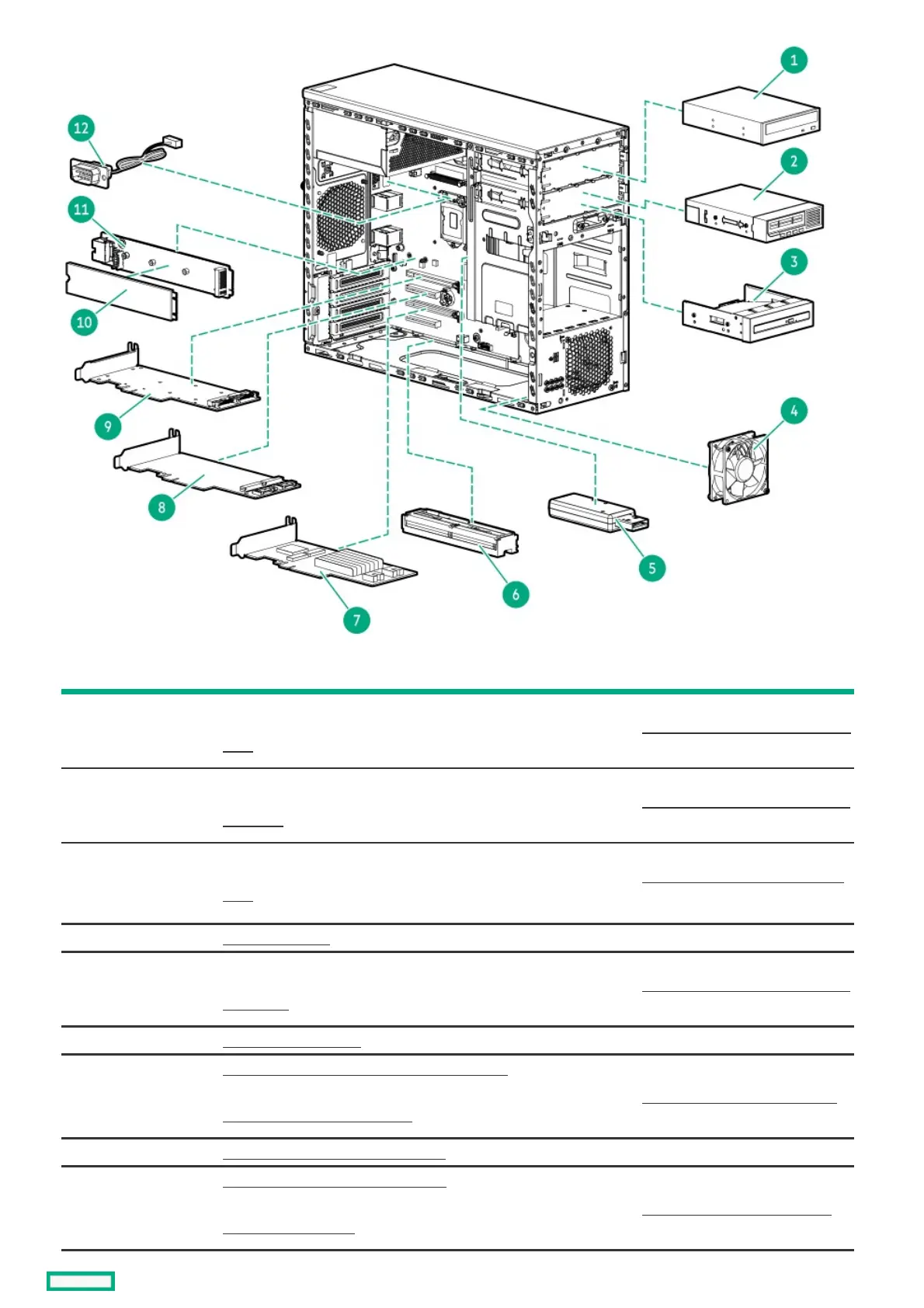 1
2
3
4
5
6
7
8
9
10
11
12