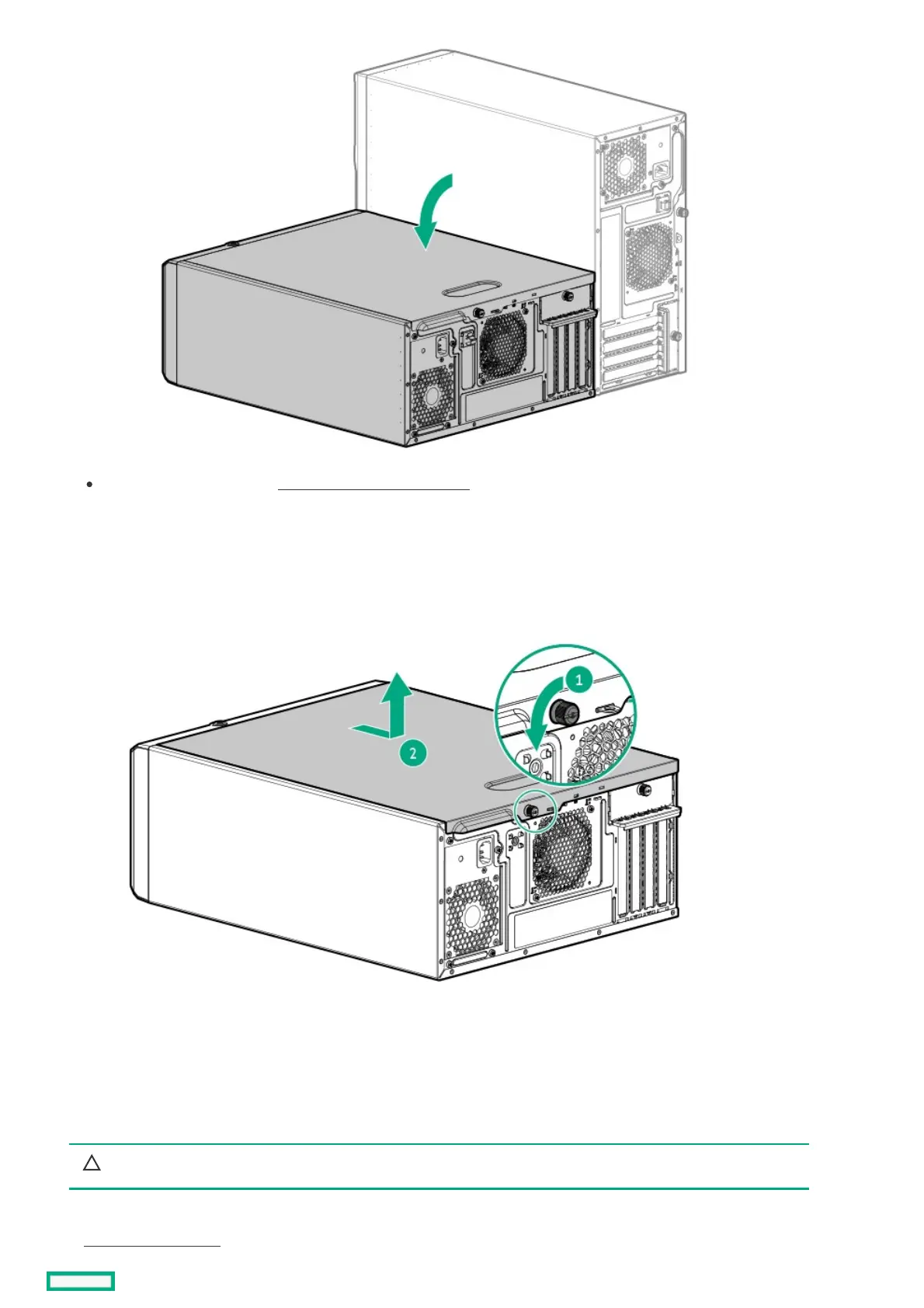 1

2