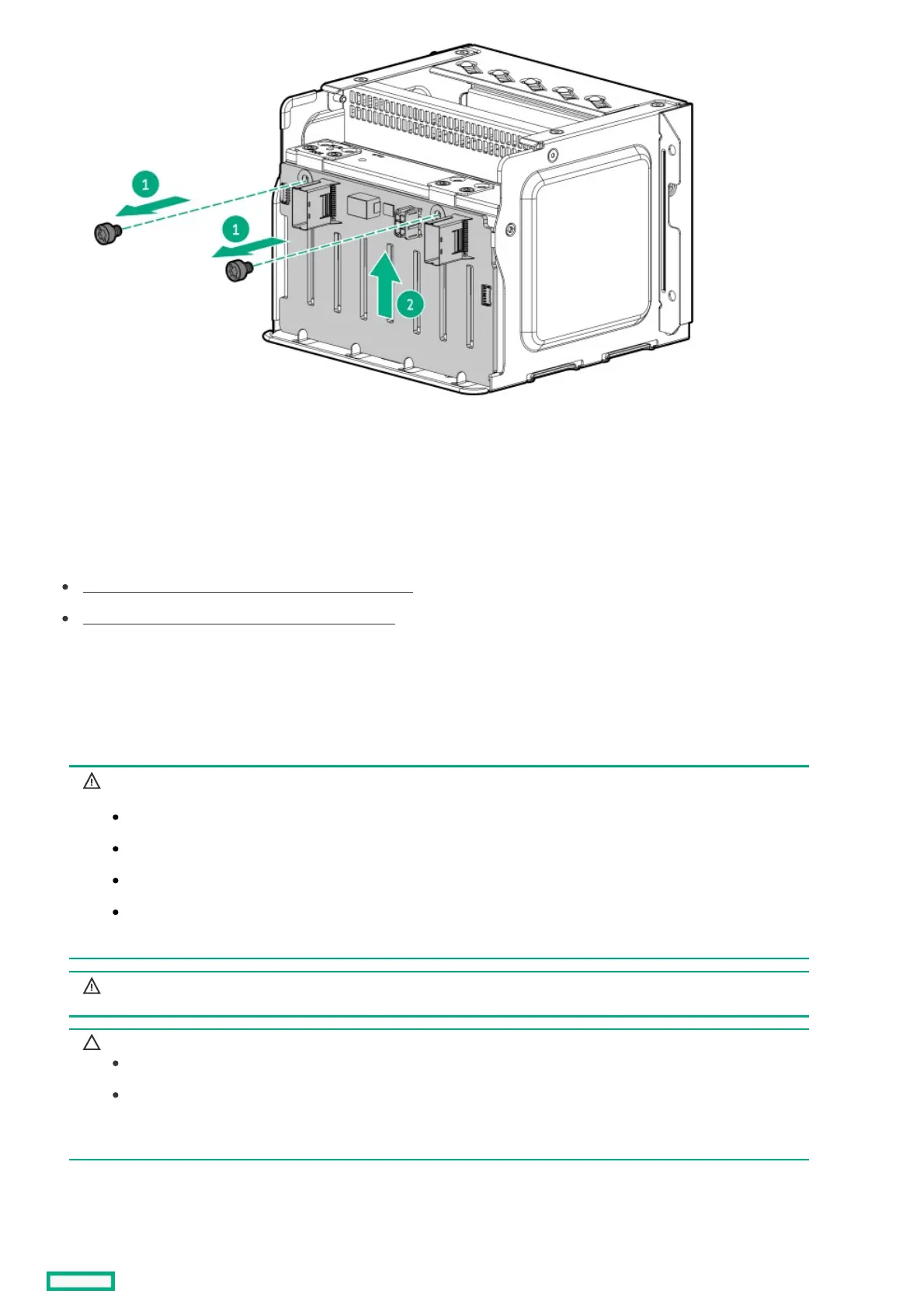 1

1

2