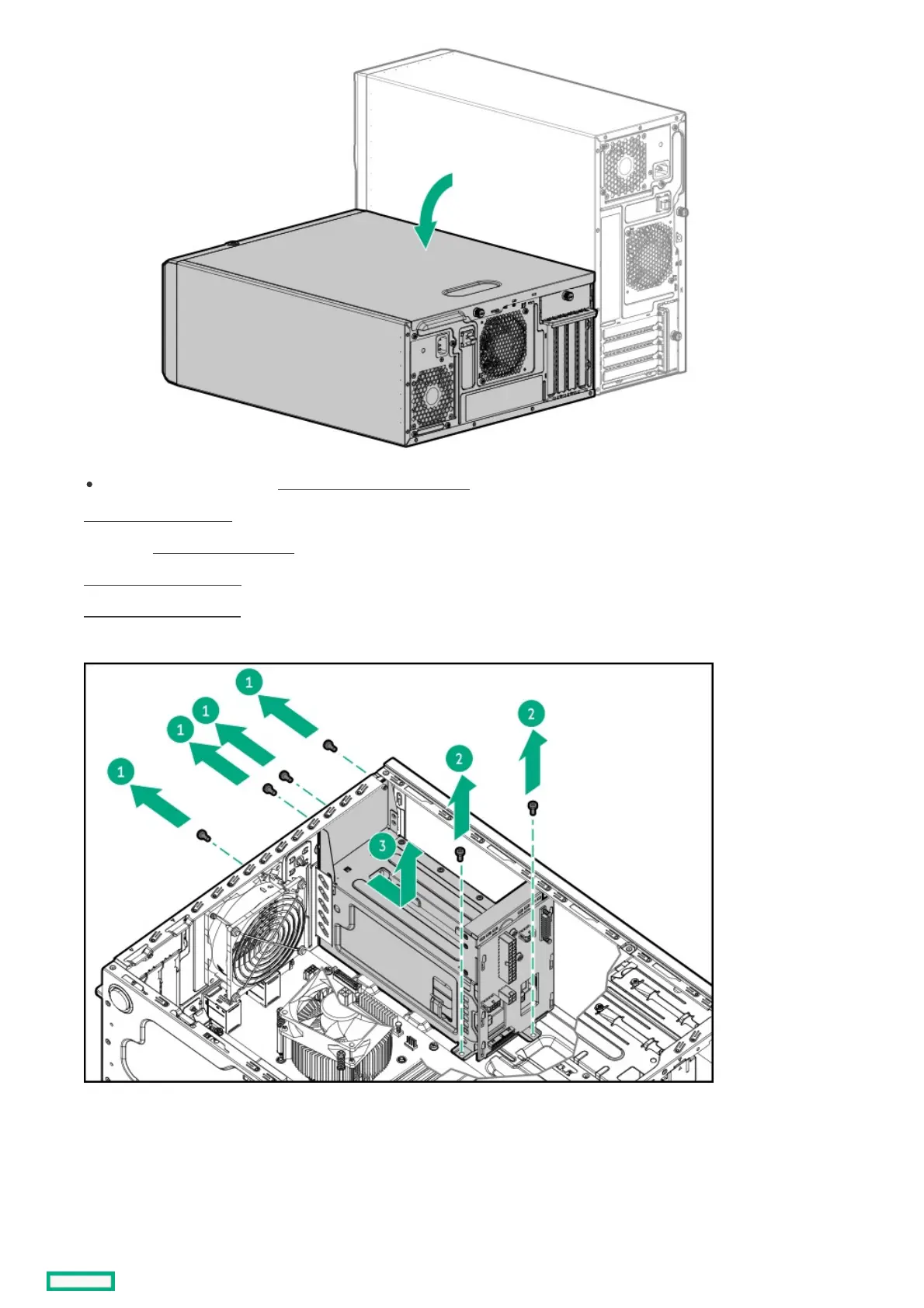 1

1

1

1

2

2

3