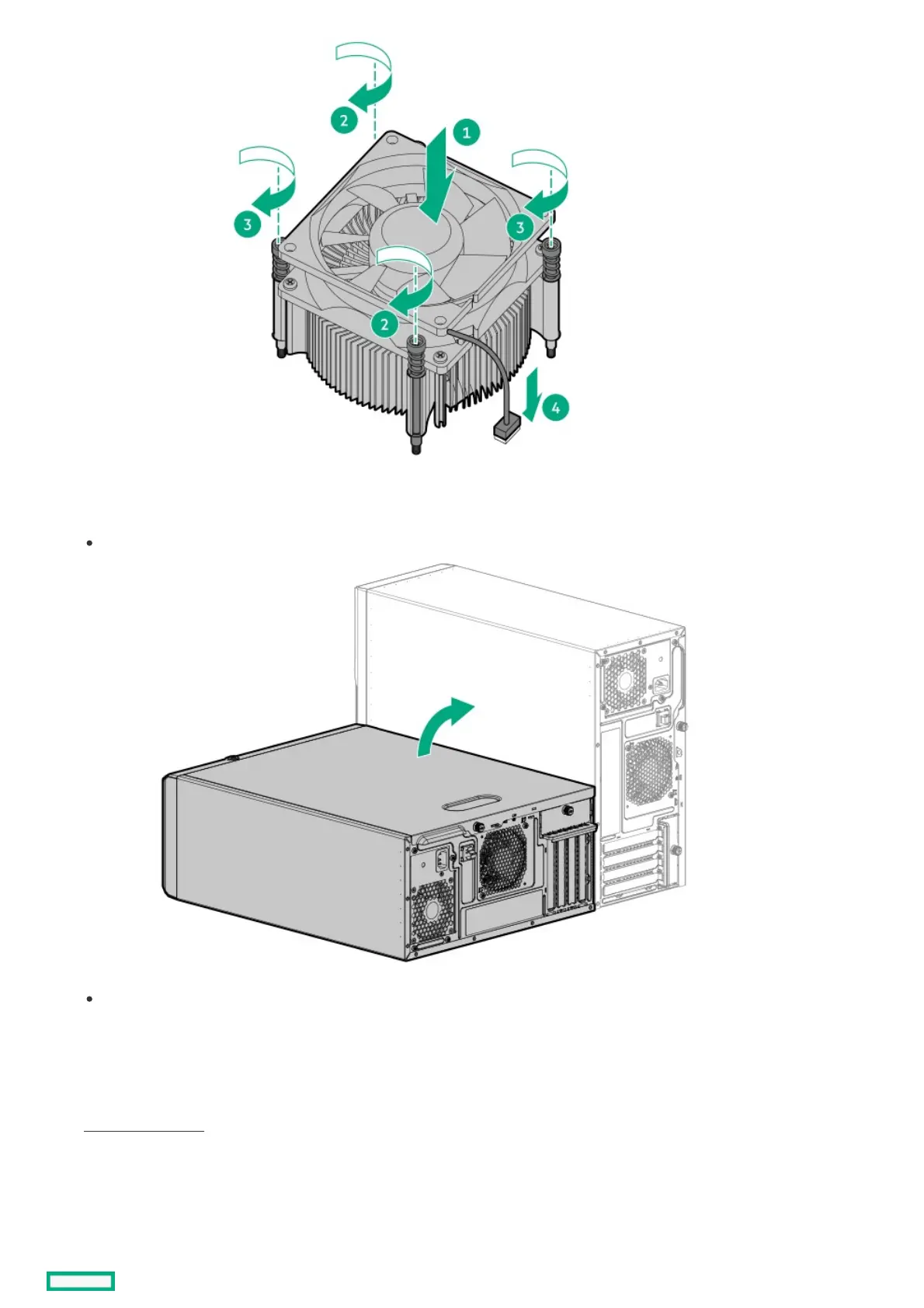 2

1

3

3

2

4