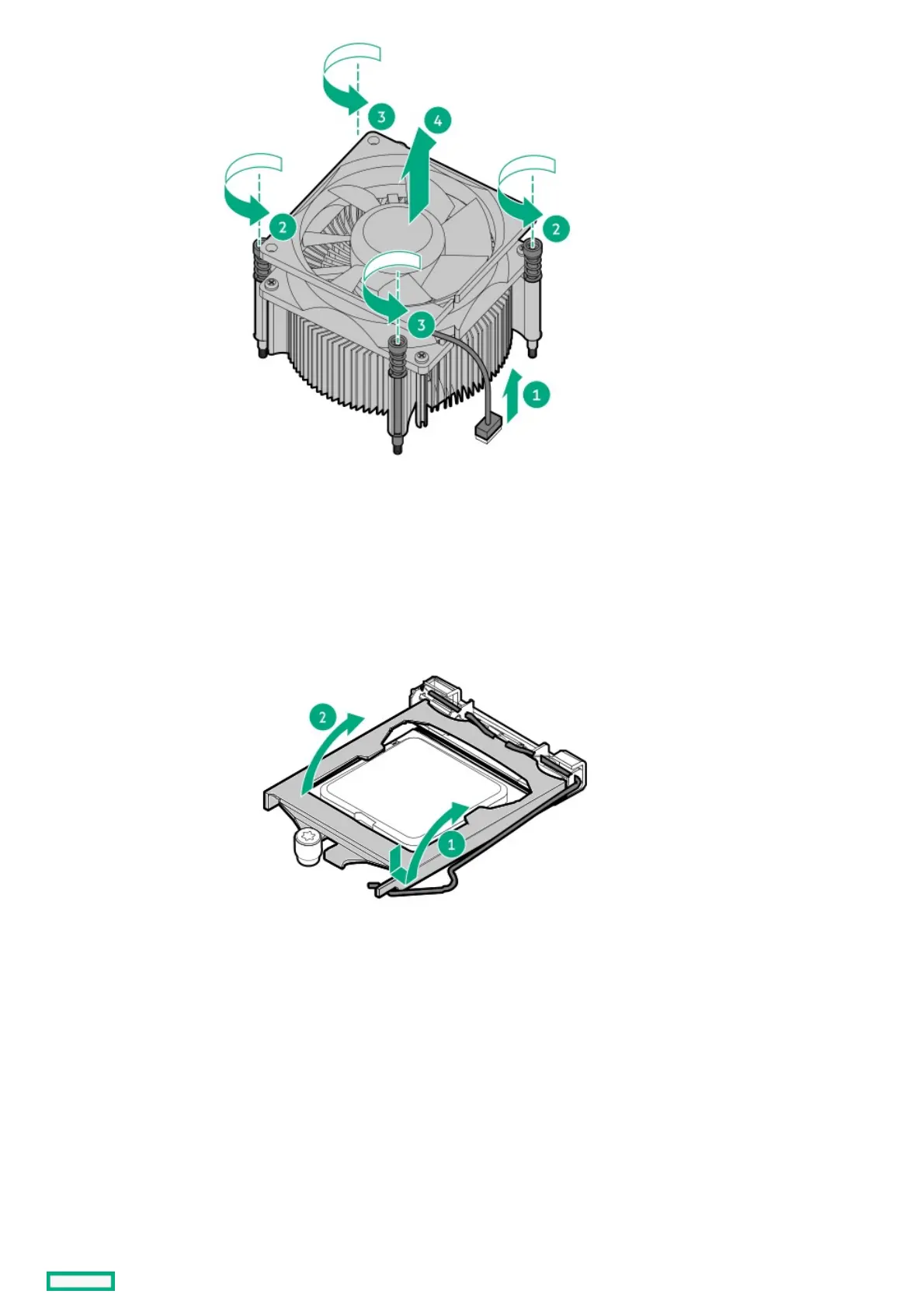 3
4
2
2
3
1

2
1