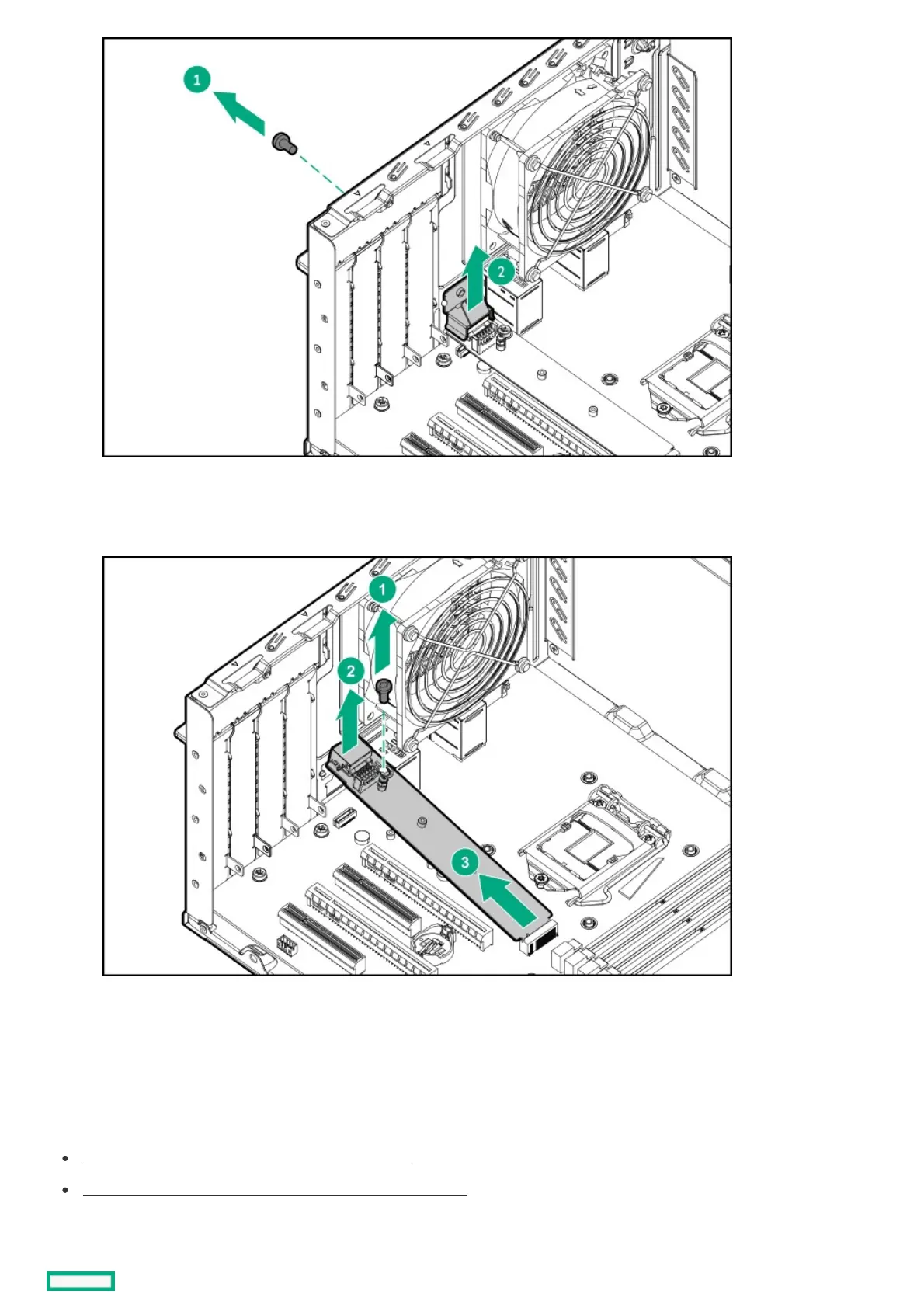 1

2

1

2

3