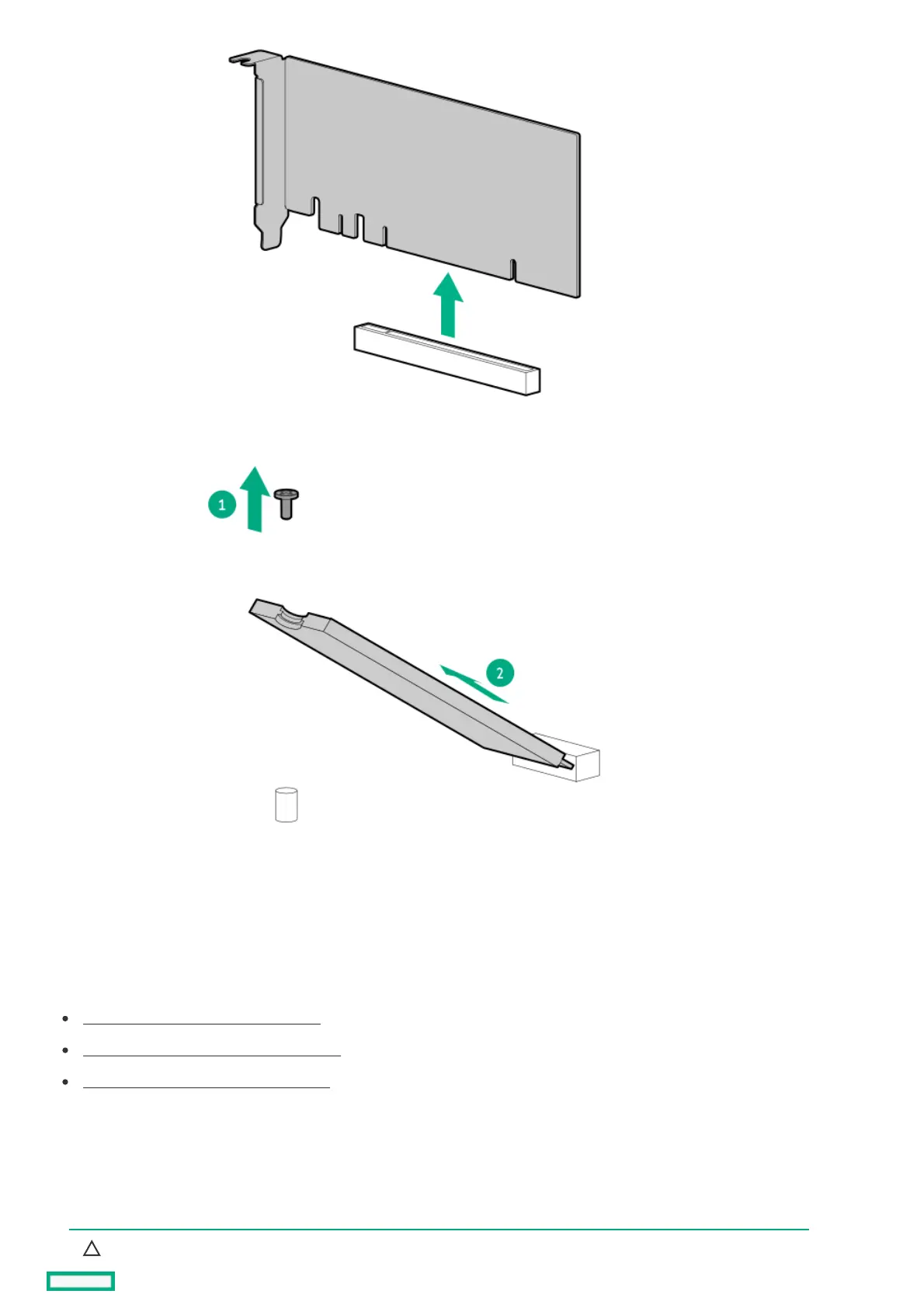 1

2