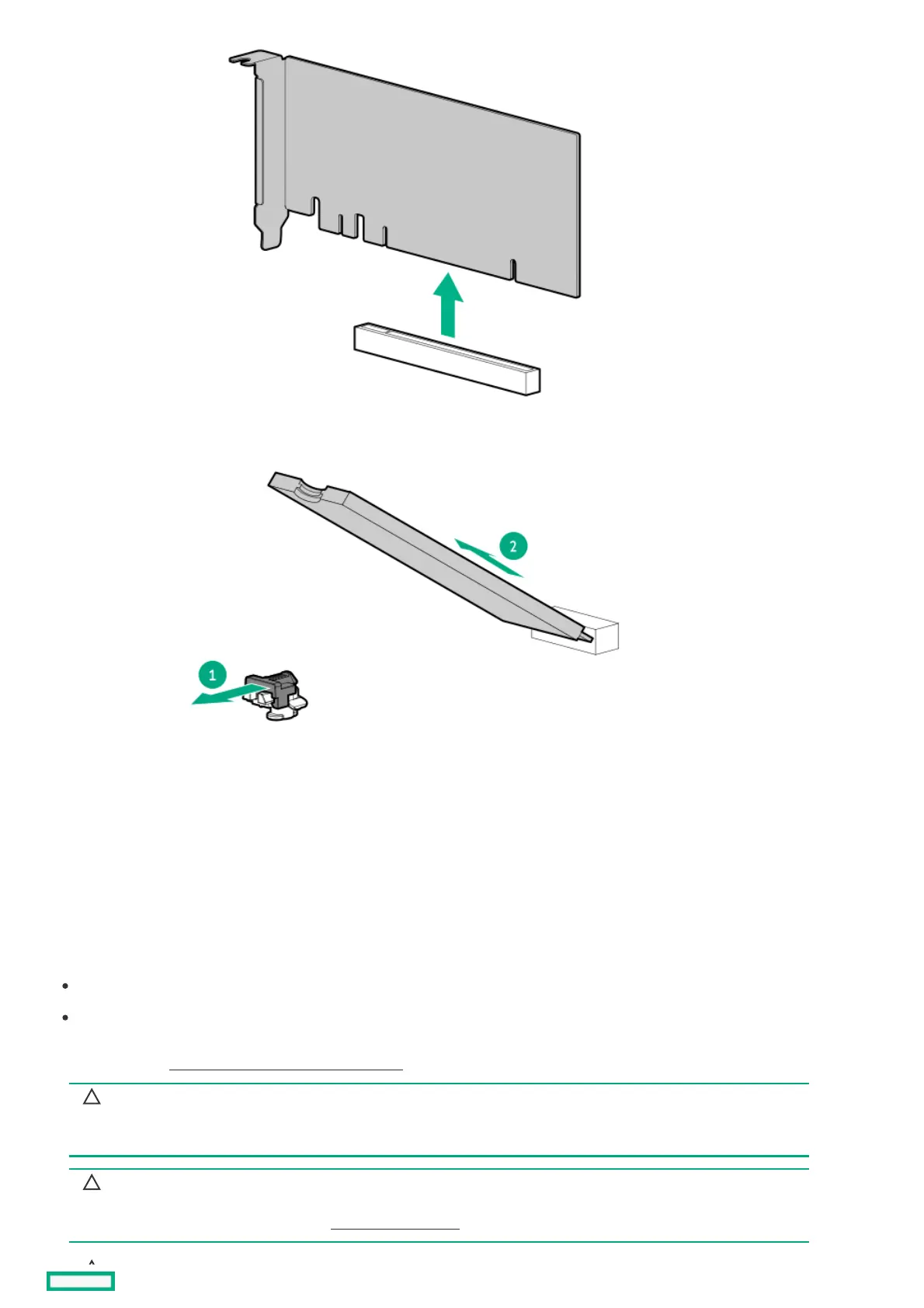 2

1