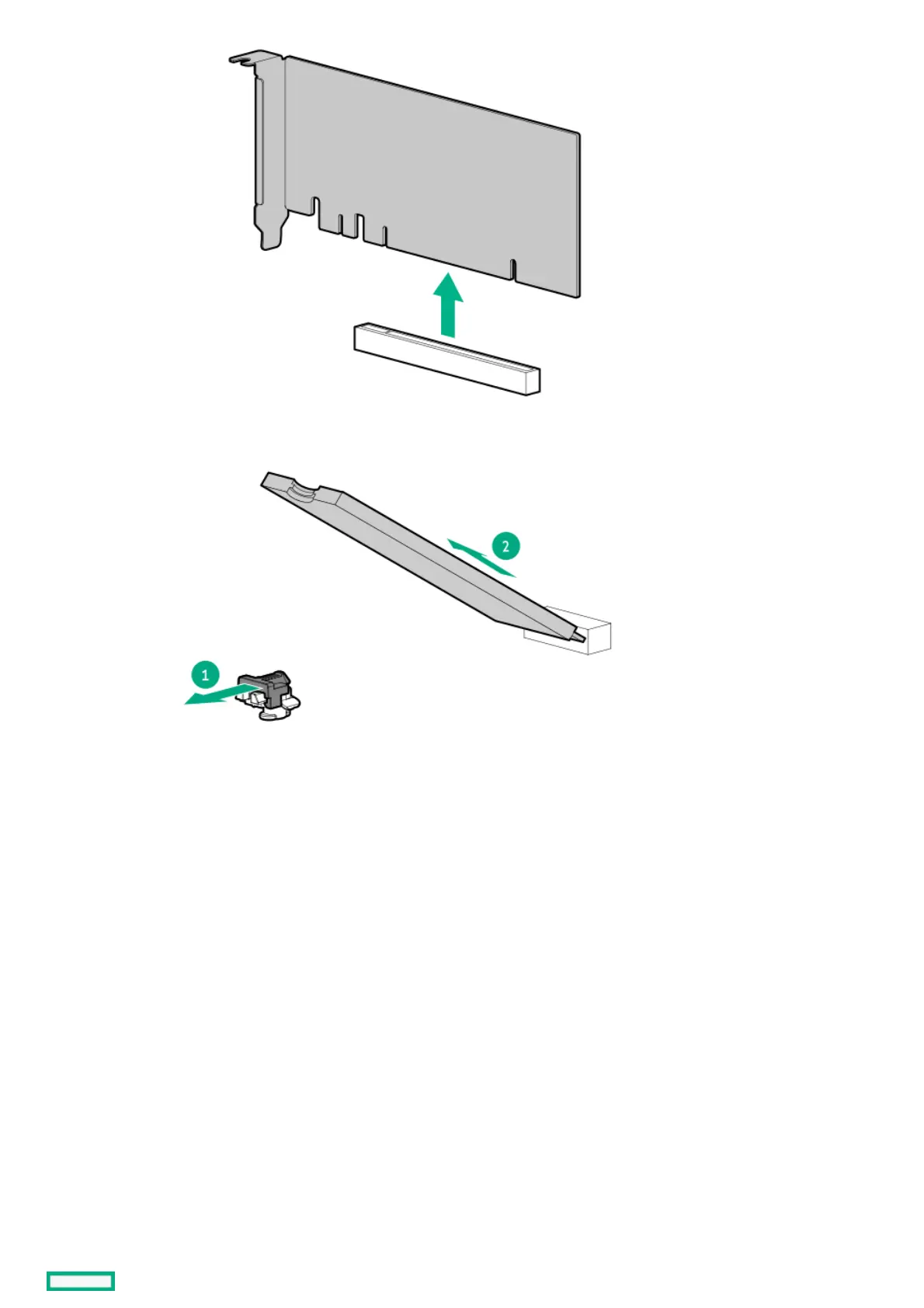 2

1