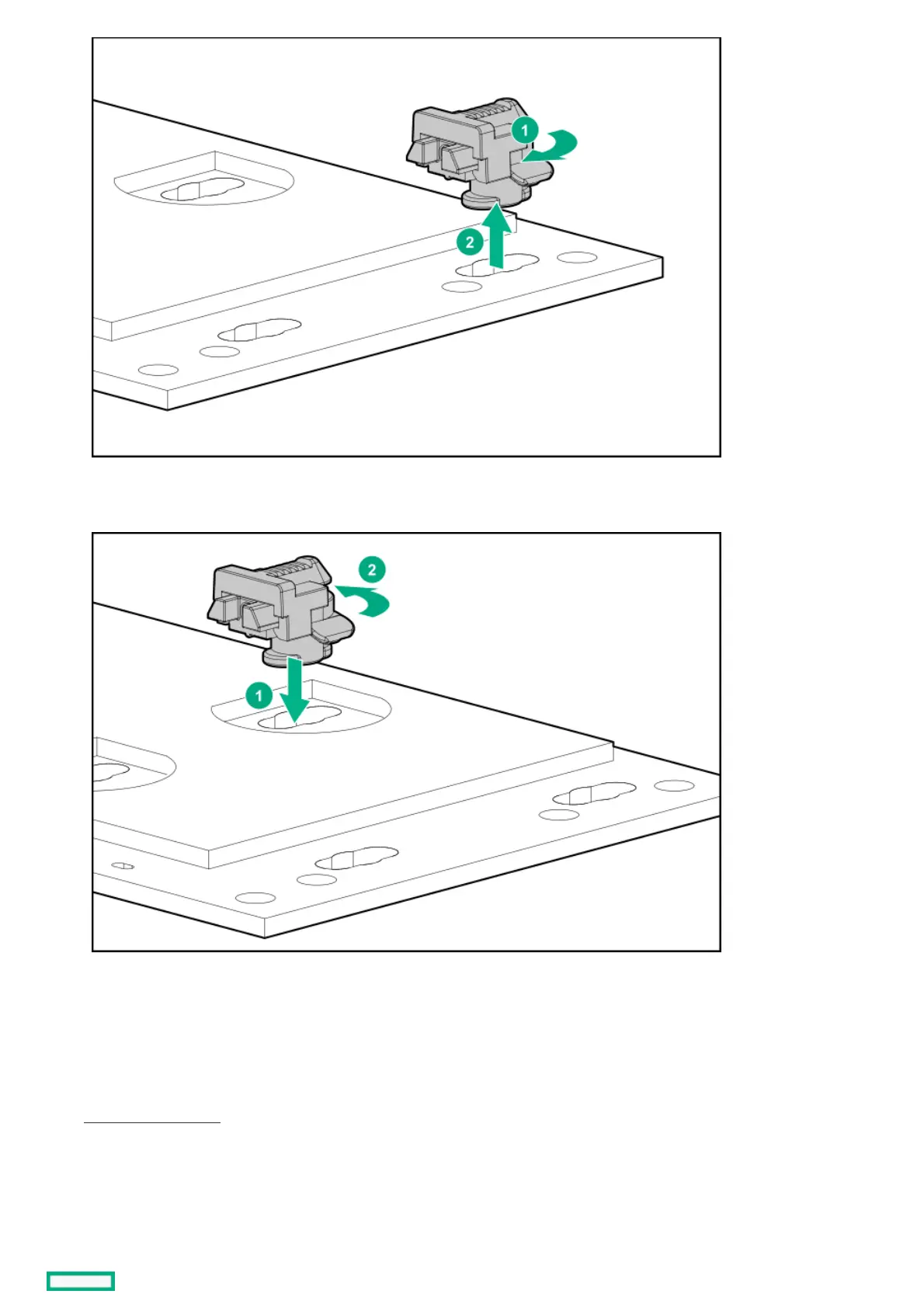 1
2

2
1