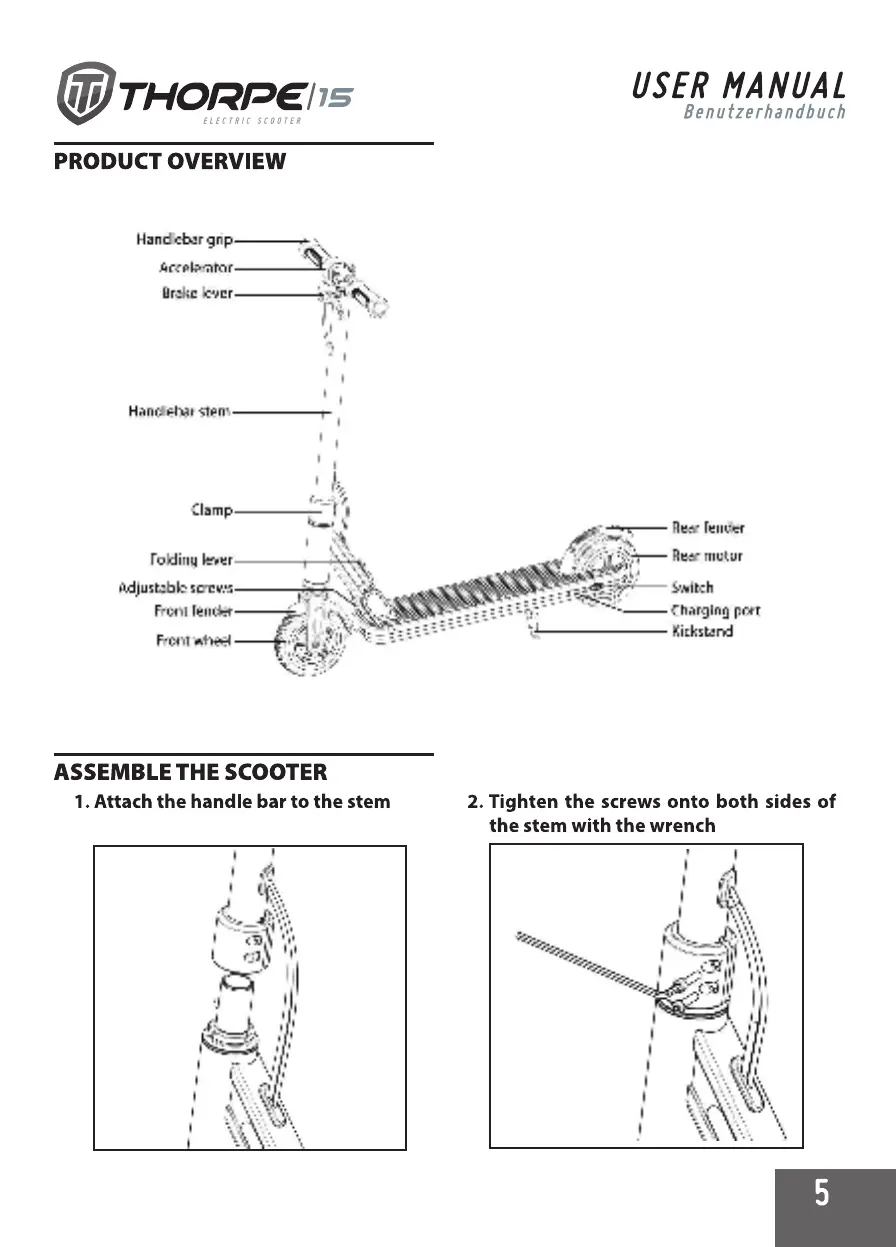 THORPE 15
ELECTRIC SCOOTER

USER MANUAL
Benutzerhandbuch

PRODUCT OVERVIEW

Handlebar grip
Accelerator
Brake lever
Handlebar stem
Clamp
Folding lever
Adjustable screws
Front fender
Front wheel
Rear fender
Rear motor
Switch
Charging port
Kickstand

ASSEMBLE THE SCOOTER

1. Attach the handle bar to the stem

2. Tighten the screws onto both sides of the stem with the wrench

5