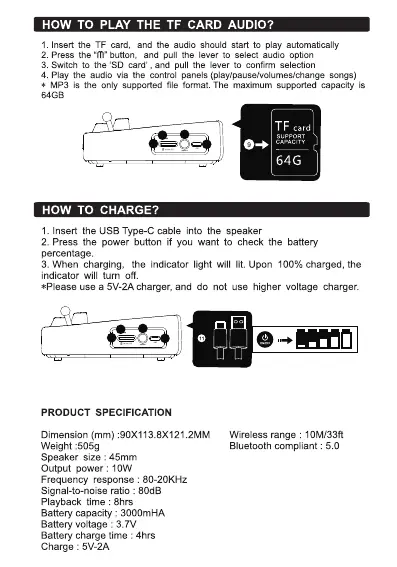 HOW TO PLAY THE TF CARD AUDIO?

1. Insert the TF card, and the audio should start to play automatically
2. Press the "M" button, and pull the lever to select audio option
3. Switch to the 'SD card' , and pull the lever to confirm selection
4. Play the audio via the control panels (play/pause/volumes/change songs)
* MP3 is the only supported file format. The maximum supported capacity is 64GB

9

TF card
SUPPORT CAPACITY
64G

HOW TO CHARGE?

1. Insert the USB Type-C cable into the speaker
2. Press the power button if you want to check the battery percentage.
3. When charging, the indicator light will lit. Upon 100% charged, the indicator will turn off.
*Please use a 5V-2A charger, and do not use higher voltage charger.

11

PRODUCT SPECIFICATION

Dimension (mm) :90X113.8X121.2MM
Weight :505g
Speaker size : 45mm
Output power : 10W
Frequency response : 80-20KHz
Signal-to-noise ratio : 80dB
Playback time : 8hrs
Battery capacity : 3000mHA
Battery voltage : 3.7V
Battery charge time : 4hrs
Charge : 5V-2A

Wireless range : 10M/33ft
Bluetooth compliant : 5.0