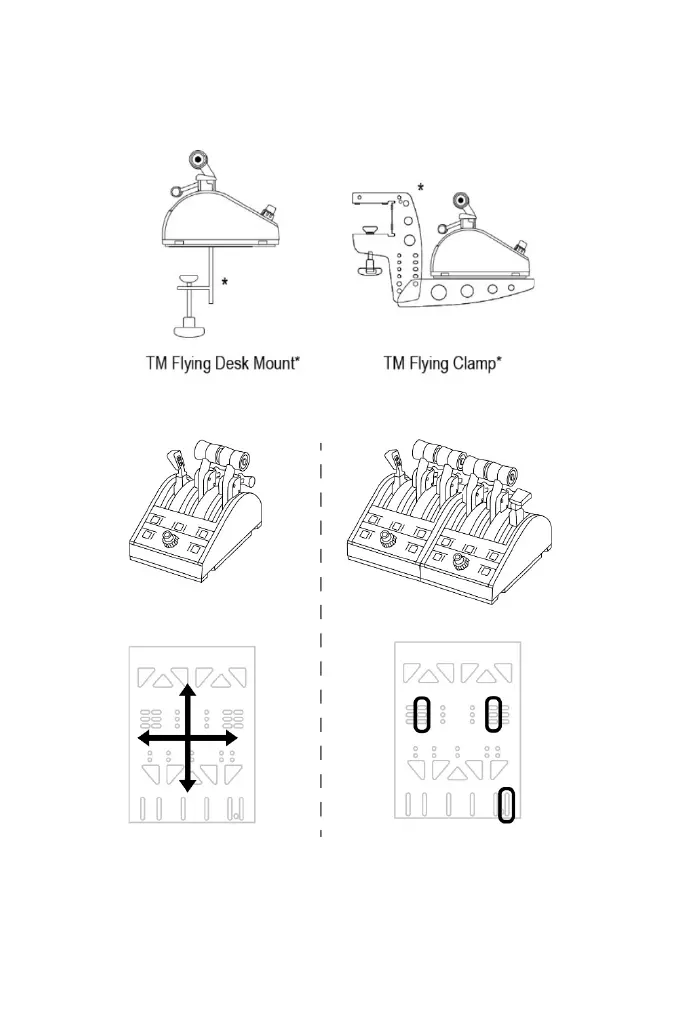 *

*

TM Flying Desk Mount*

TM Flying Clamp*