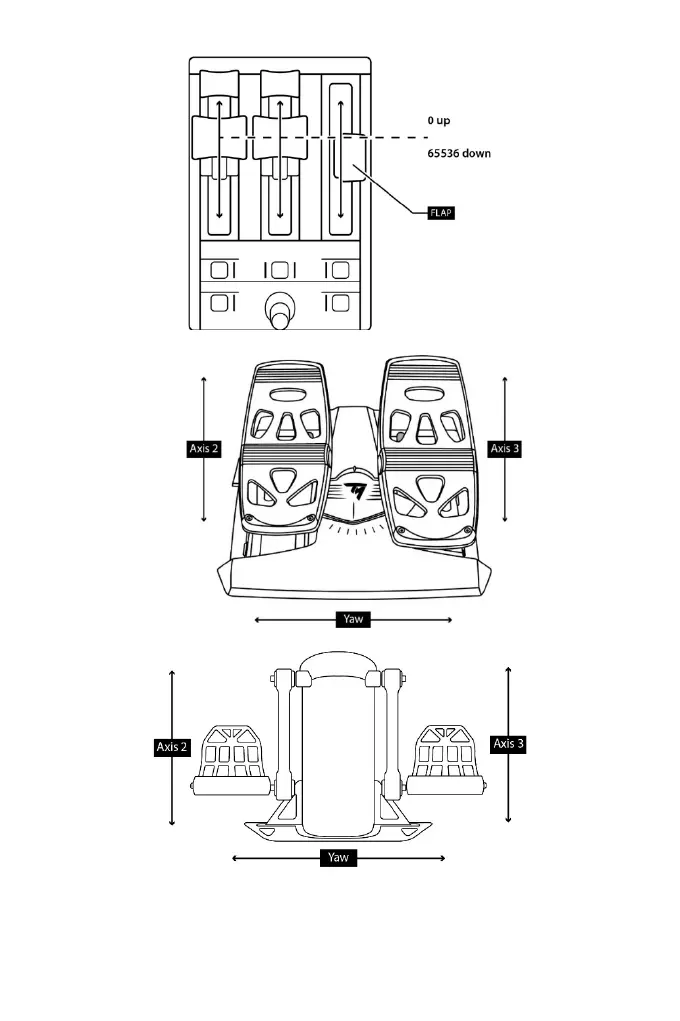 0 up

65536 down

FLAP

Axis 2

Axis 3

Yaw

Axis 2

Axis 3

Yaw