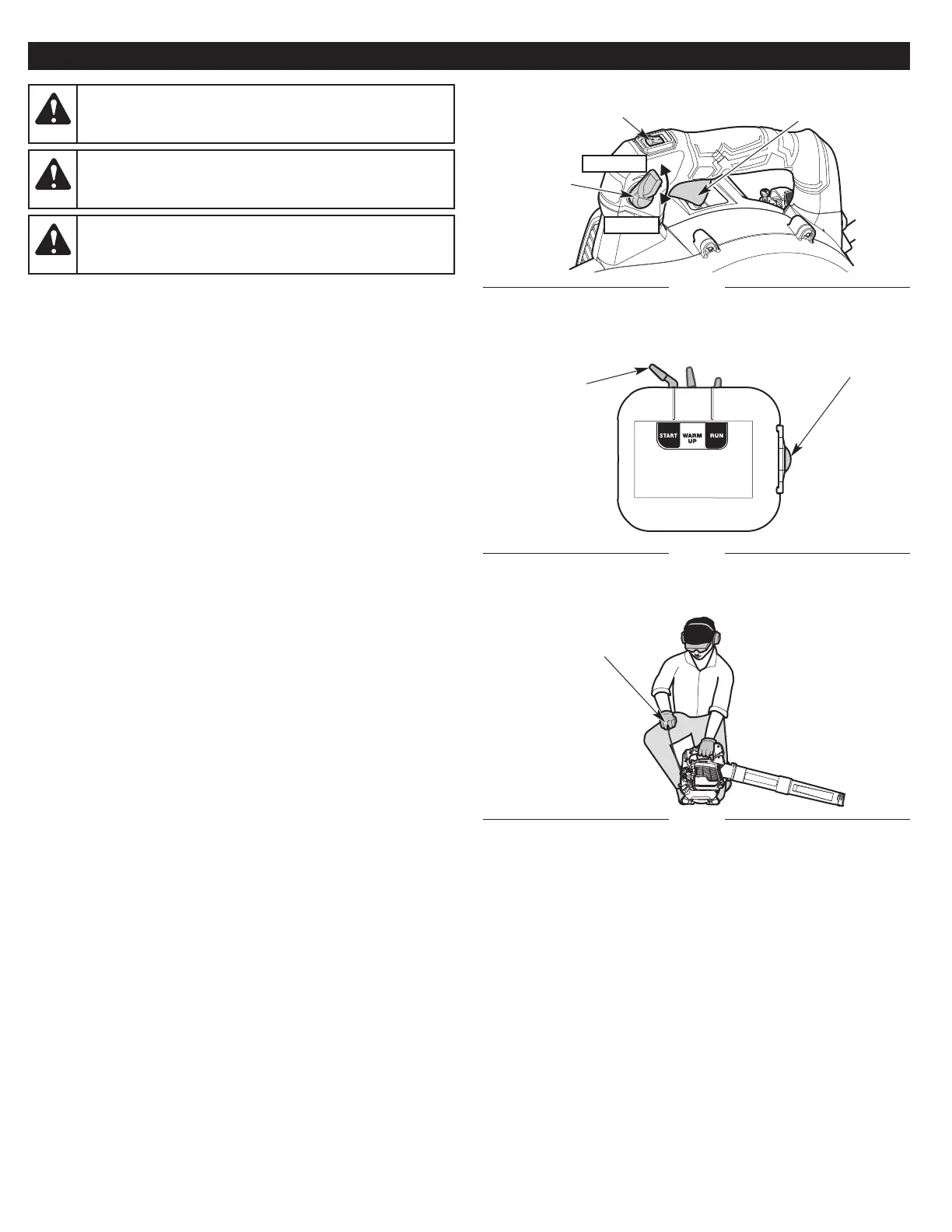 START
WARM UP
RUN