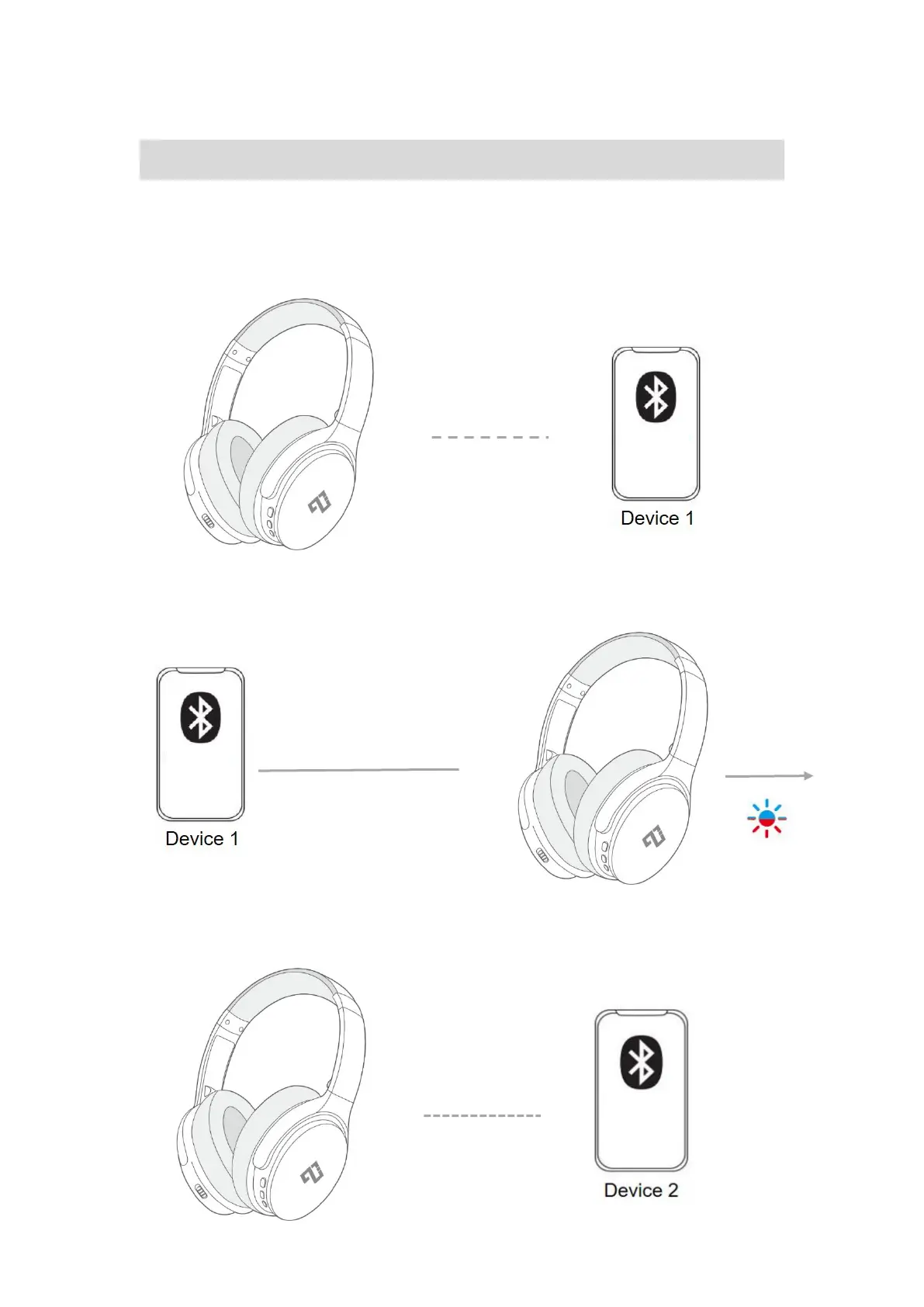 Device 1

Device 1

Device 2