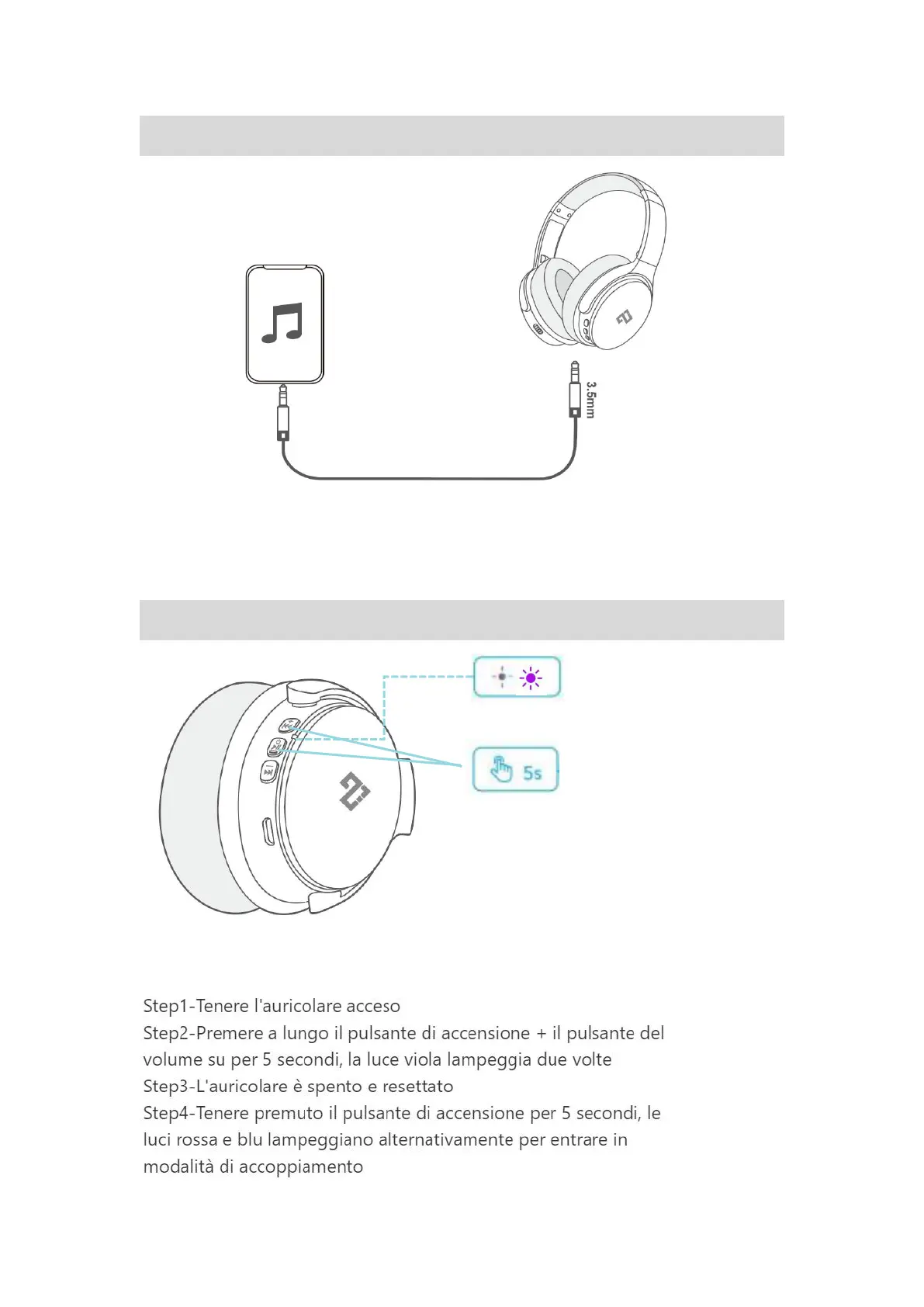 3.5mm

5s

Step1-Tenere l'auricolare acceso
Step2-Premere a lungo il pulsante di accensione + il pulsante del volume su per 5 secondi, la luce viola lampeggia due volte
Step3-L'auricolare è spento e resettato
Step4-Tenere premuto il pulsante di accensione per 5 secondi, le luci rossa e blu lampeggiano alternativamente per entrare in modalità di accoppiamento