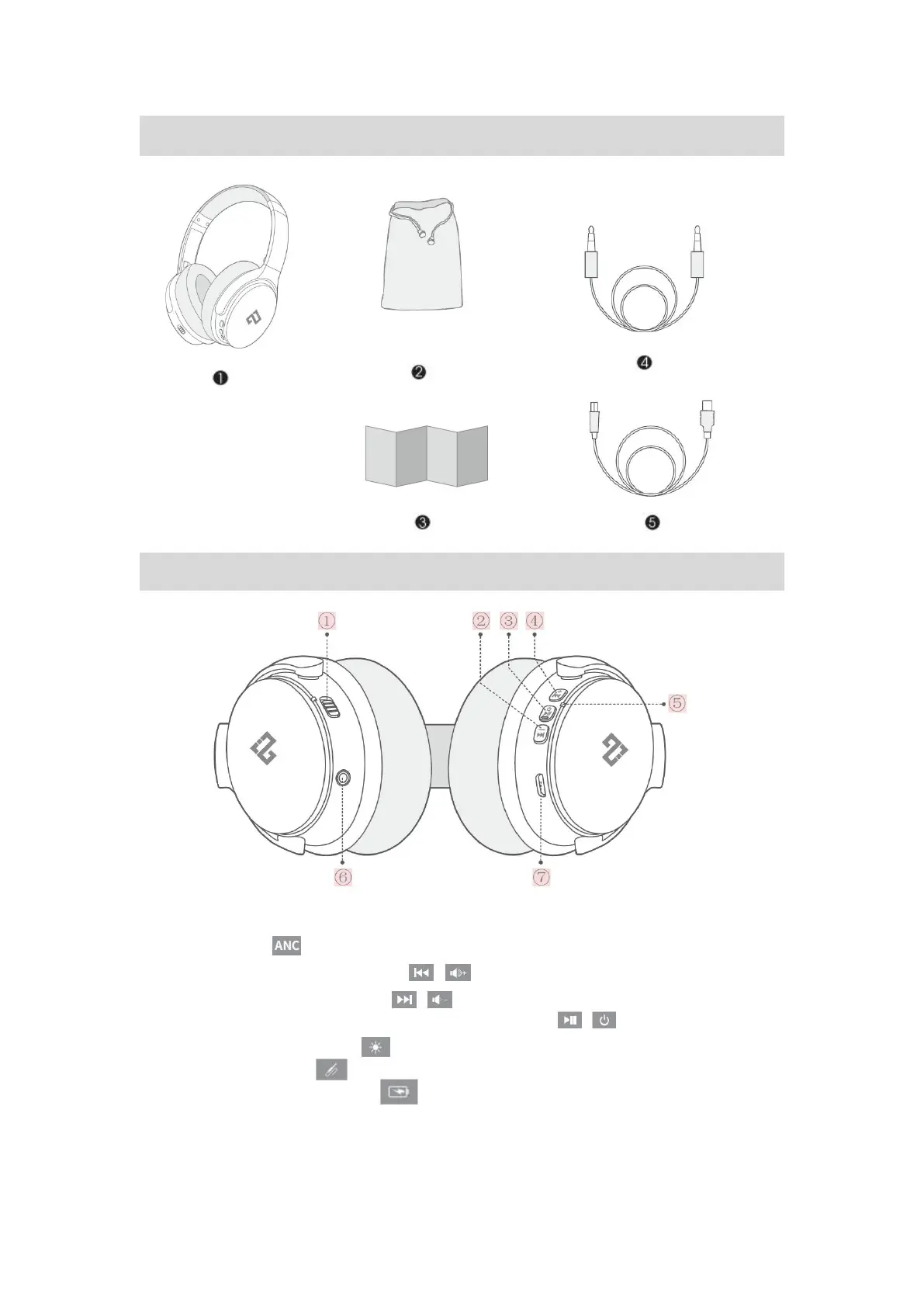 ❶ ❷ ❹

❸ ❺

① ② ③ ④ ⑤

⑥ ⑦

ANC