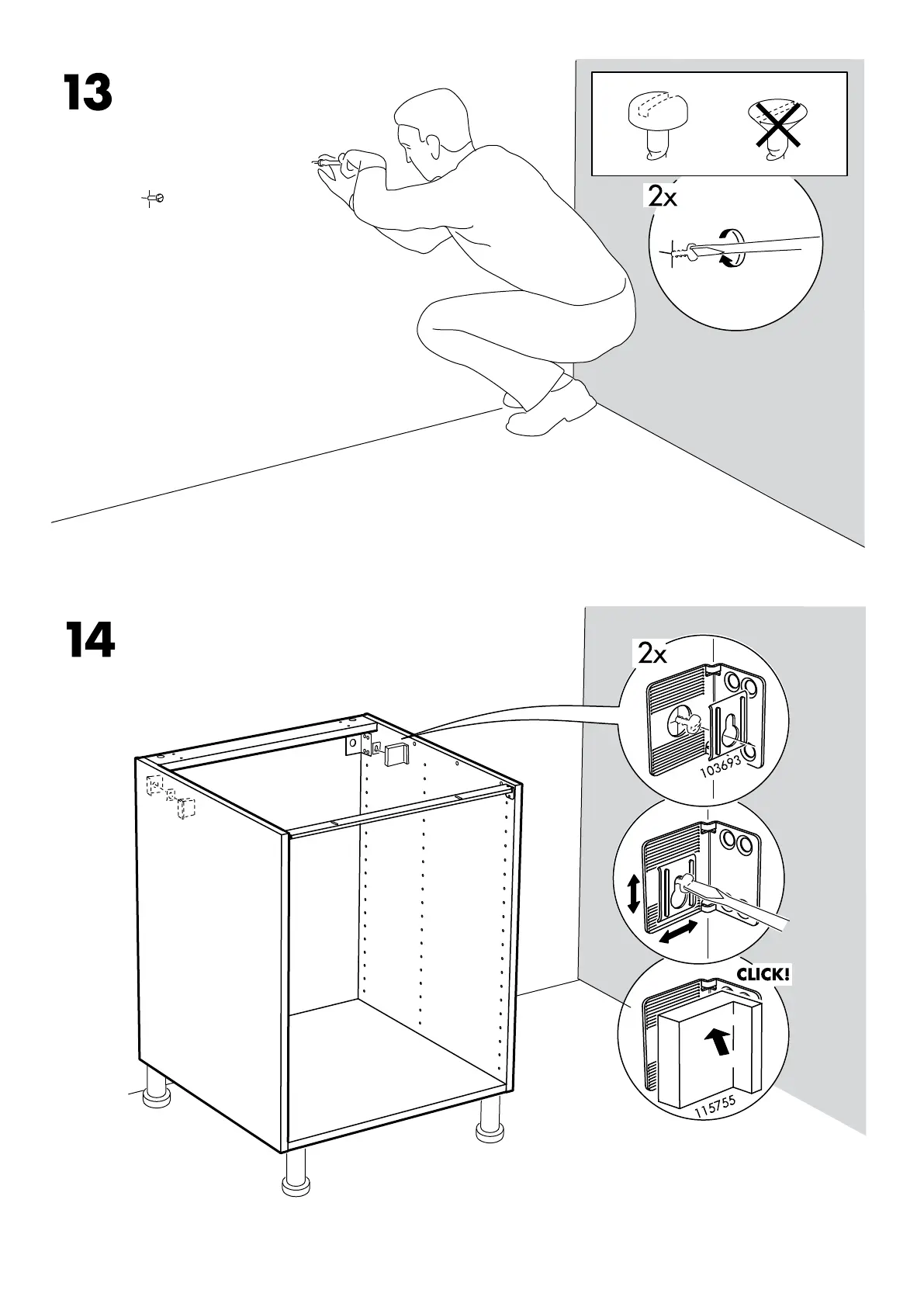 13

2x

14

2x

103693

CLICK!

115755