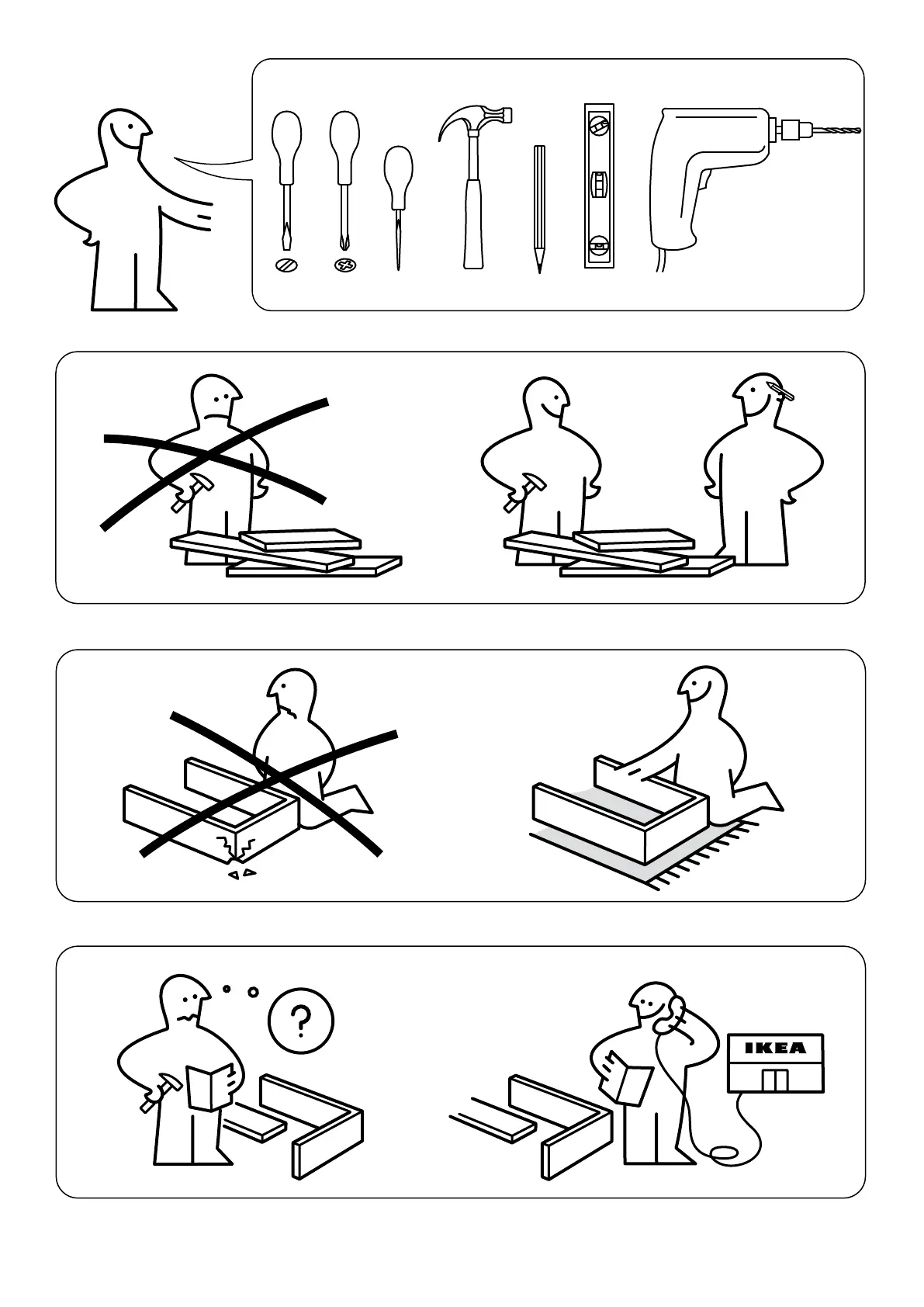 ?

IKEA