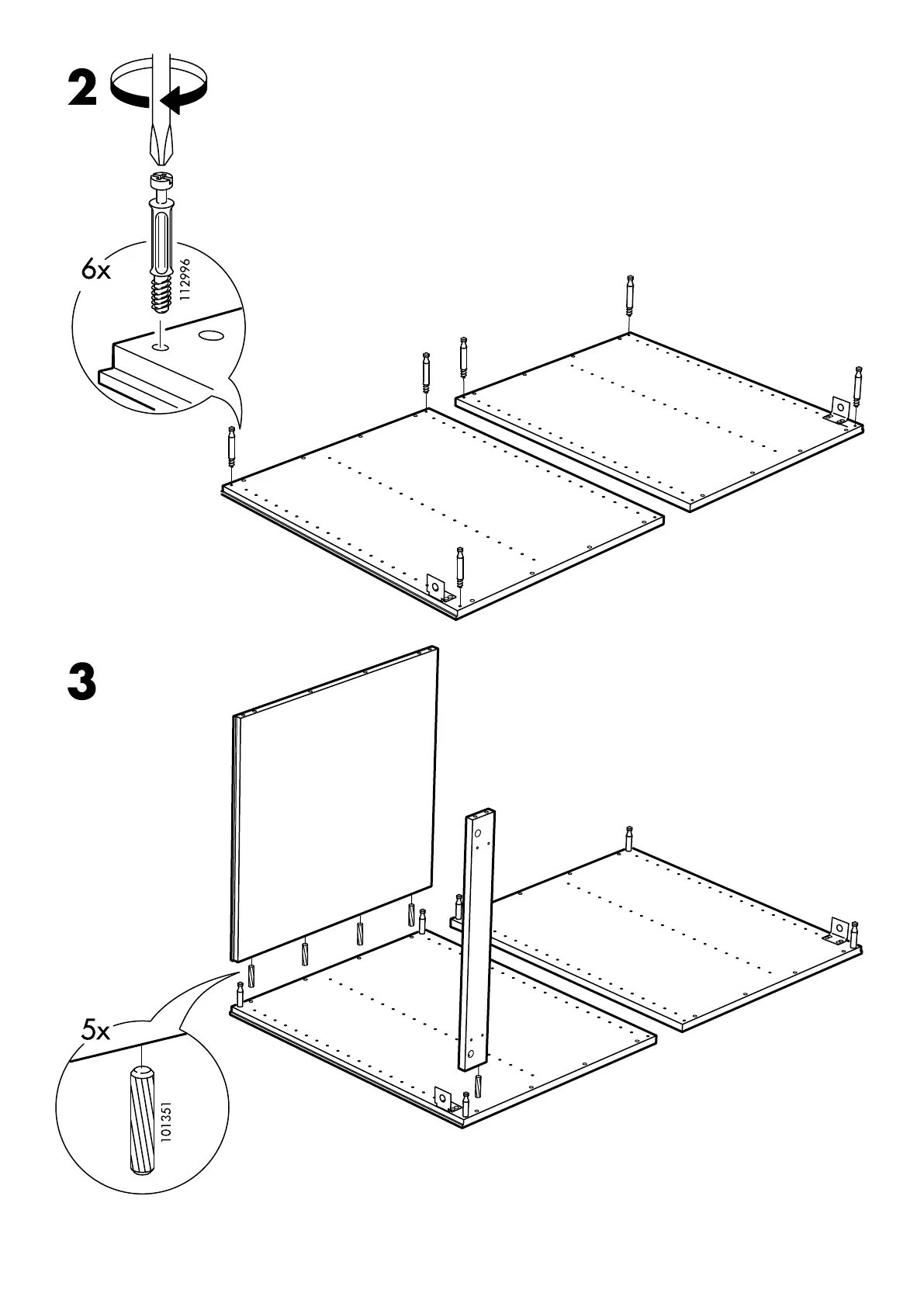 2

6x

112996

3

5x

101351