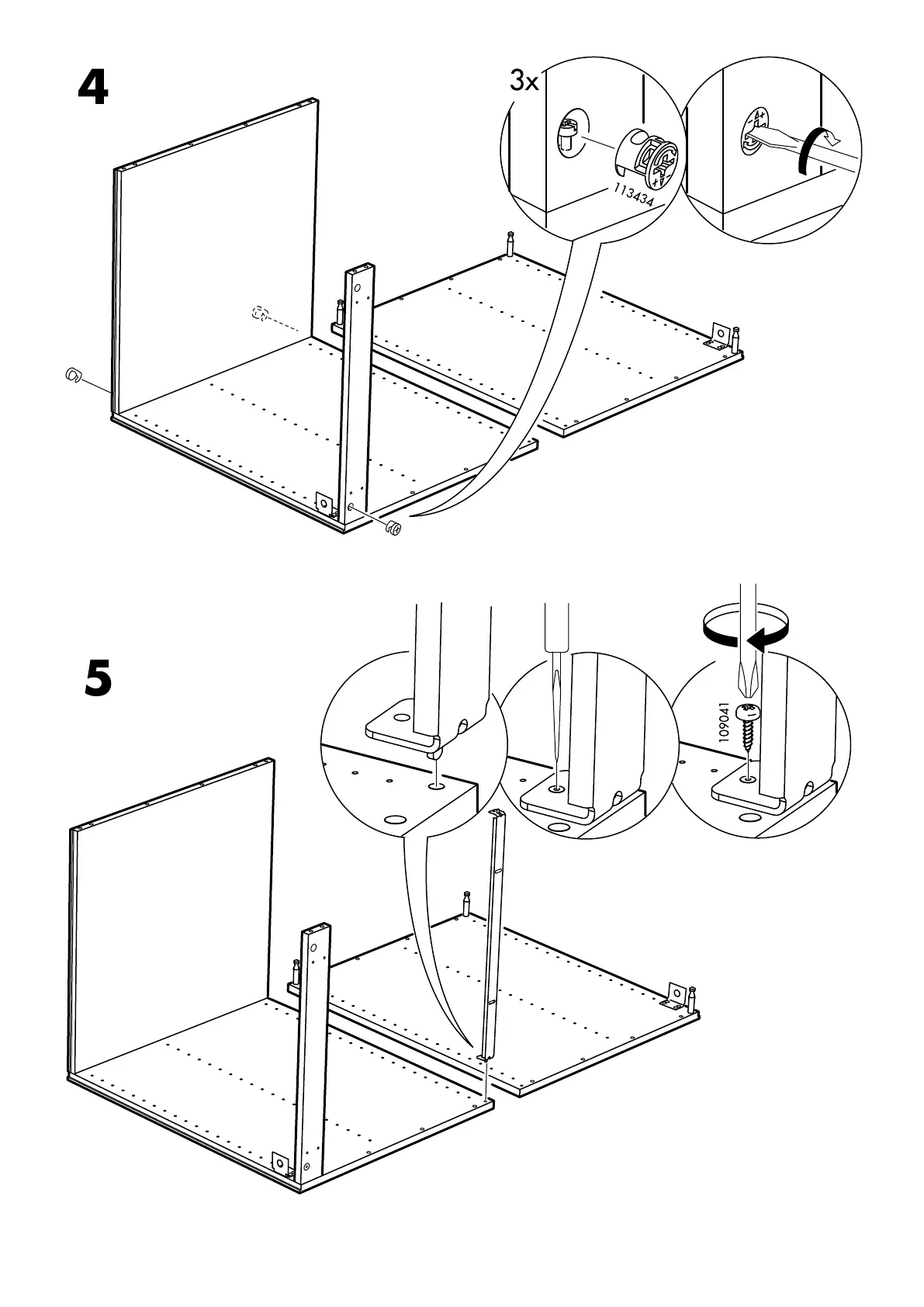 4

3x

113434

5

109041