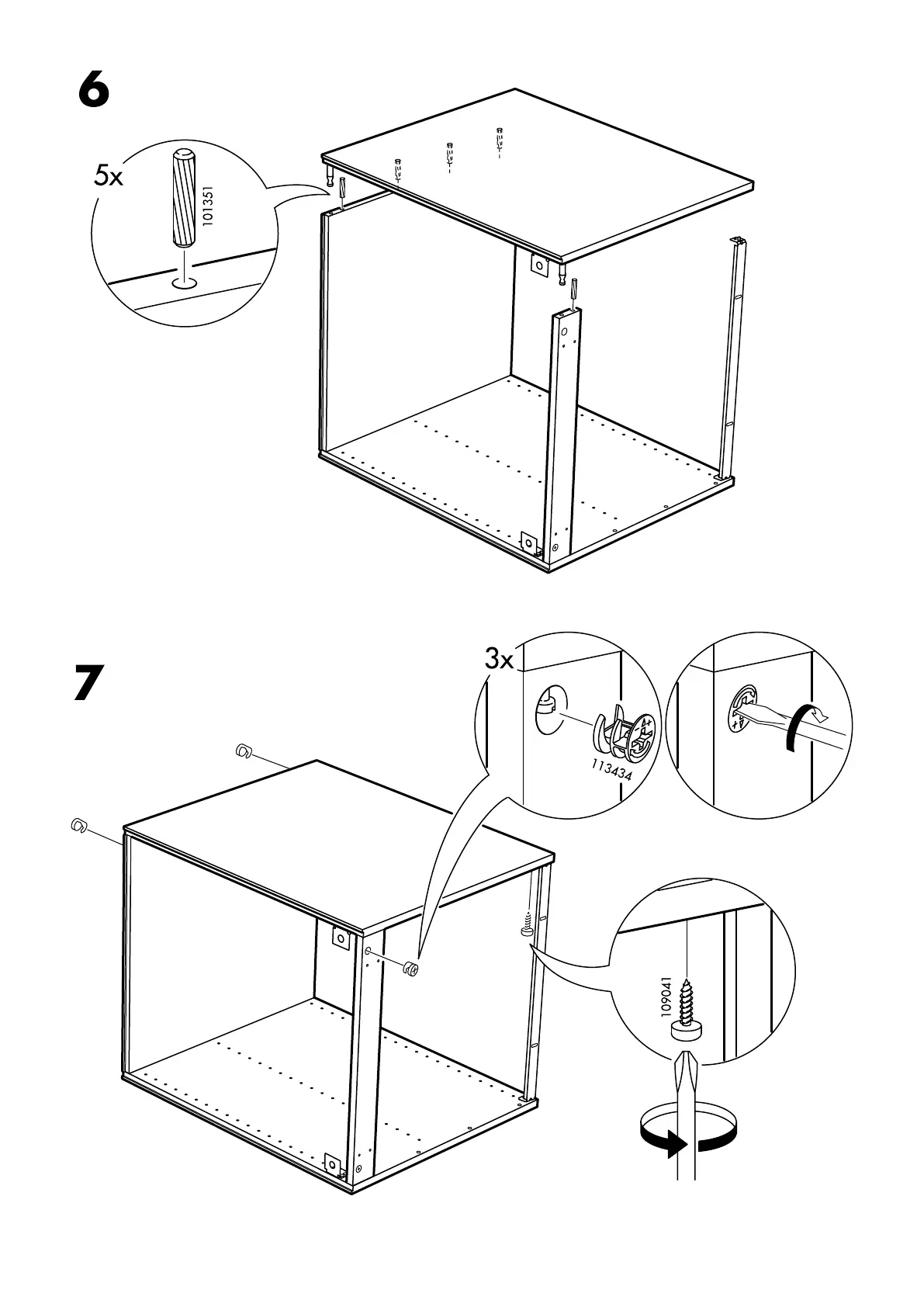 6

5x

101351

7

3x

113434

109041