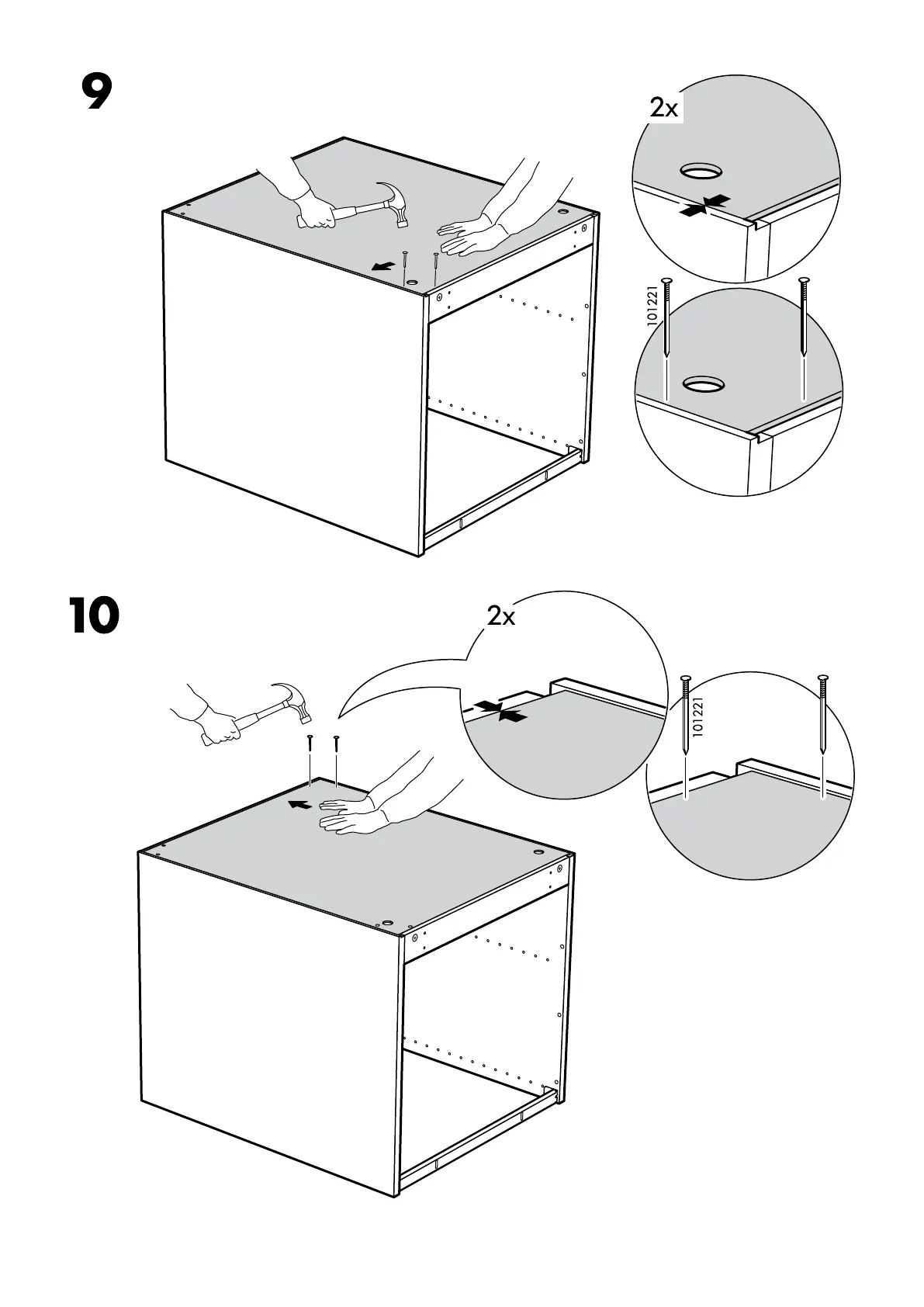 9

2x

101221

10

2x

101221