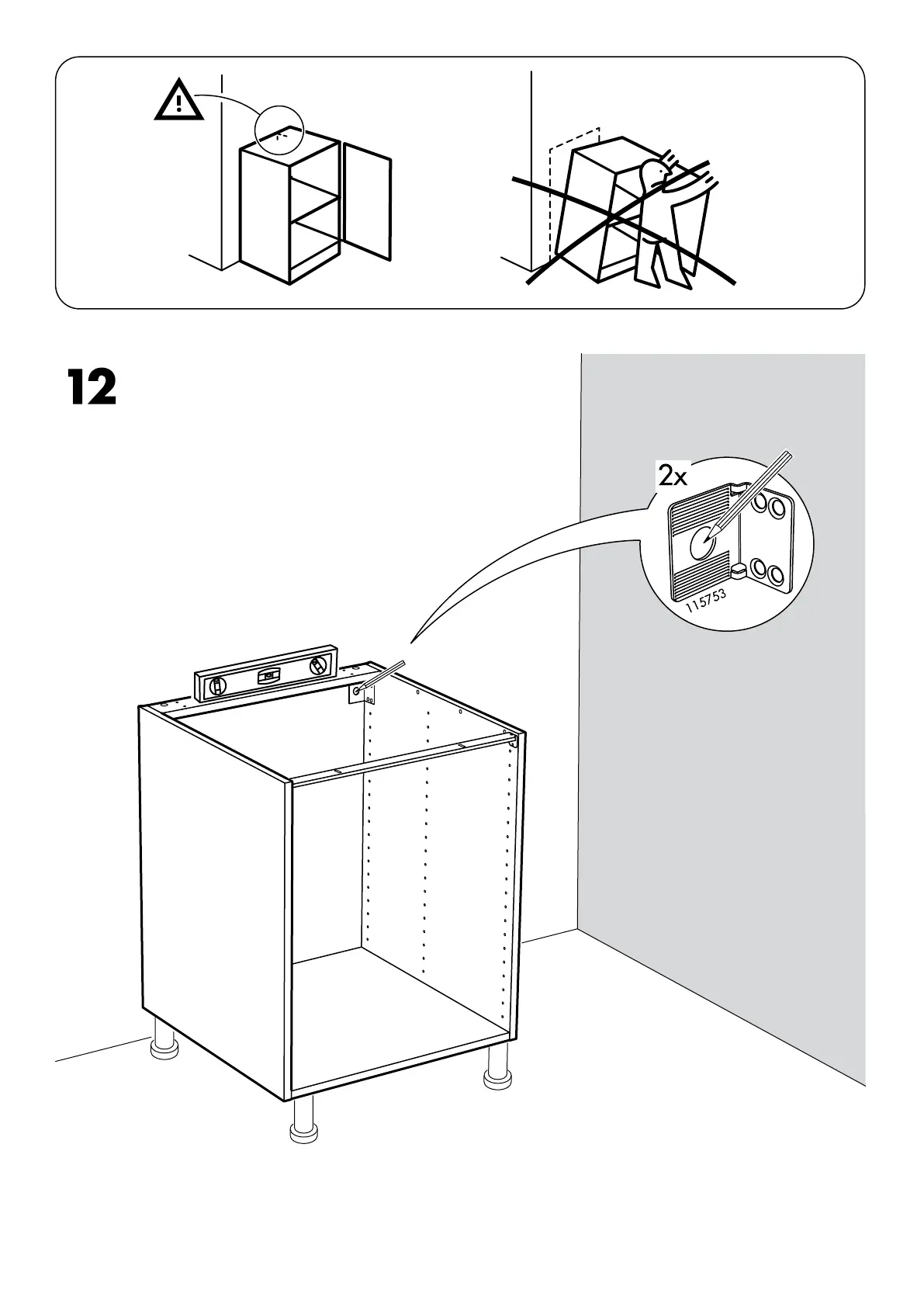 12

2x

115753