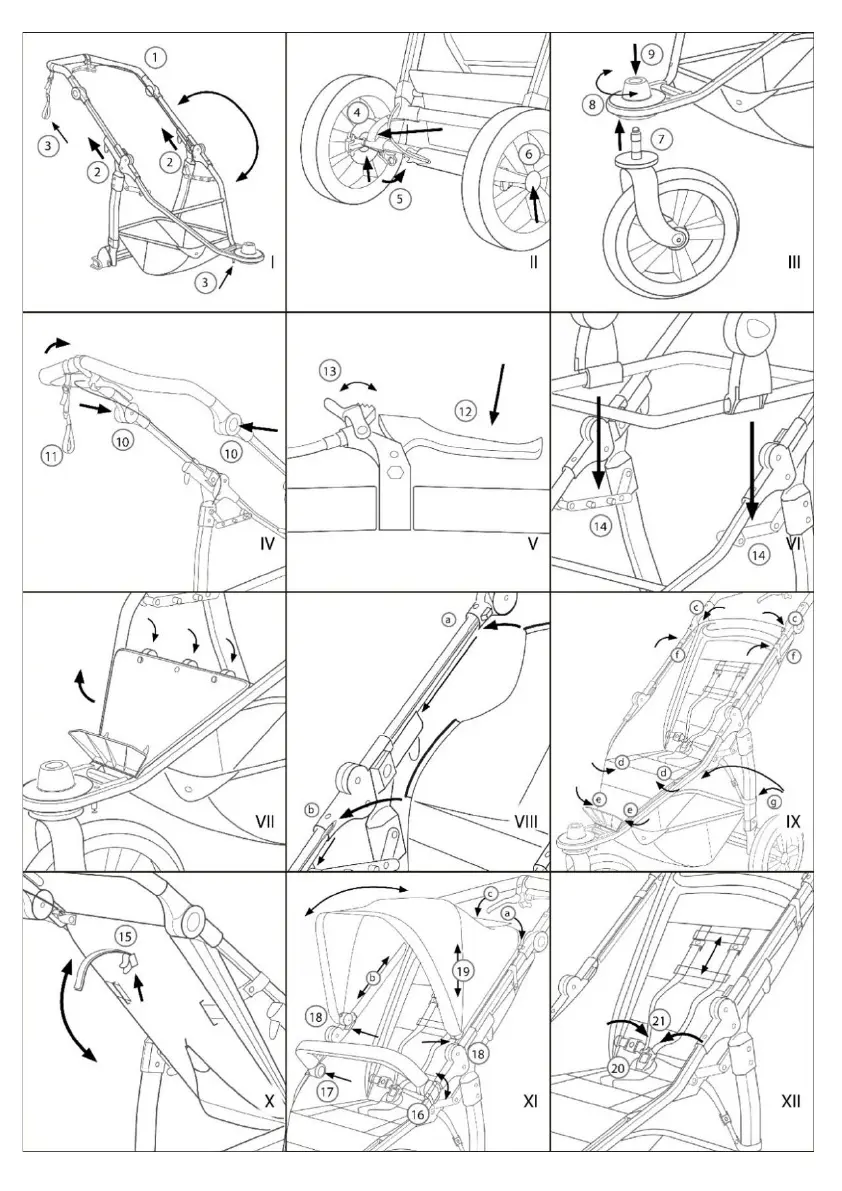 1
3
2
2
3
I

4
5
6
II

9
8
7
III

11
10
10
IV

13
12
V

14
14
VI

VII

a
b
VIII

c
c
f
f
d
d
e
e
g
IX

15
X

c
a
b
19
18
18
17
16
XI

21
20
XII