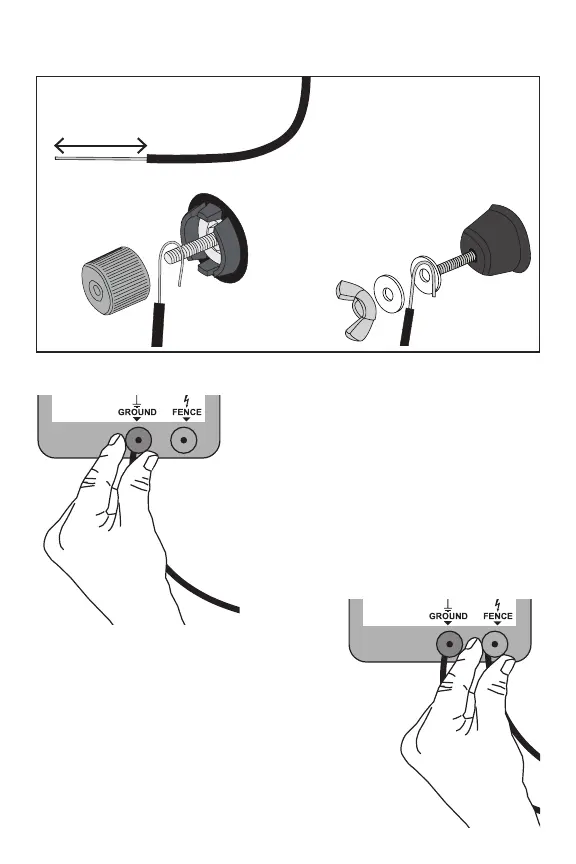 GROUND
FENCE

GROUND
FENCE