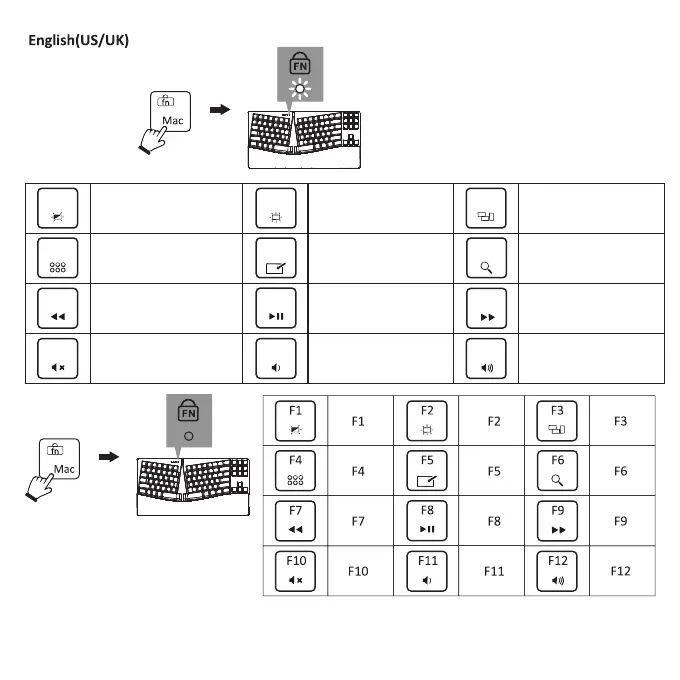 English(US/UK)

fn
Mac

FN

fn
Mac

FN

| F1 | F1 | F2 | F2 | F3 | F3 |
|---|---|---|---|---|---|
| F4 | F4 | F5 | F5 | F6 | F6 |
| F7 | F7 | F8 | F8 | F9 | F9 |
| F10 | F10 | F11 | F11 | F12 | F12 |