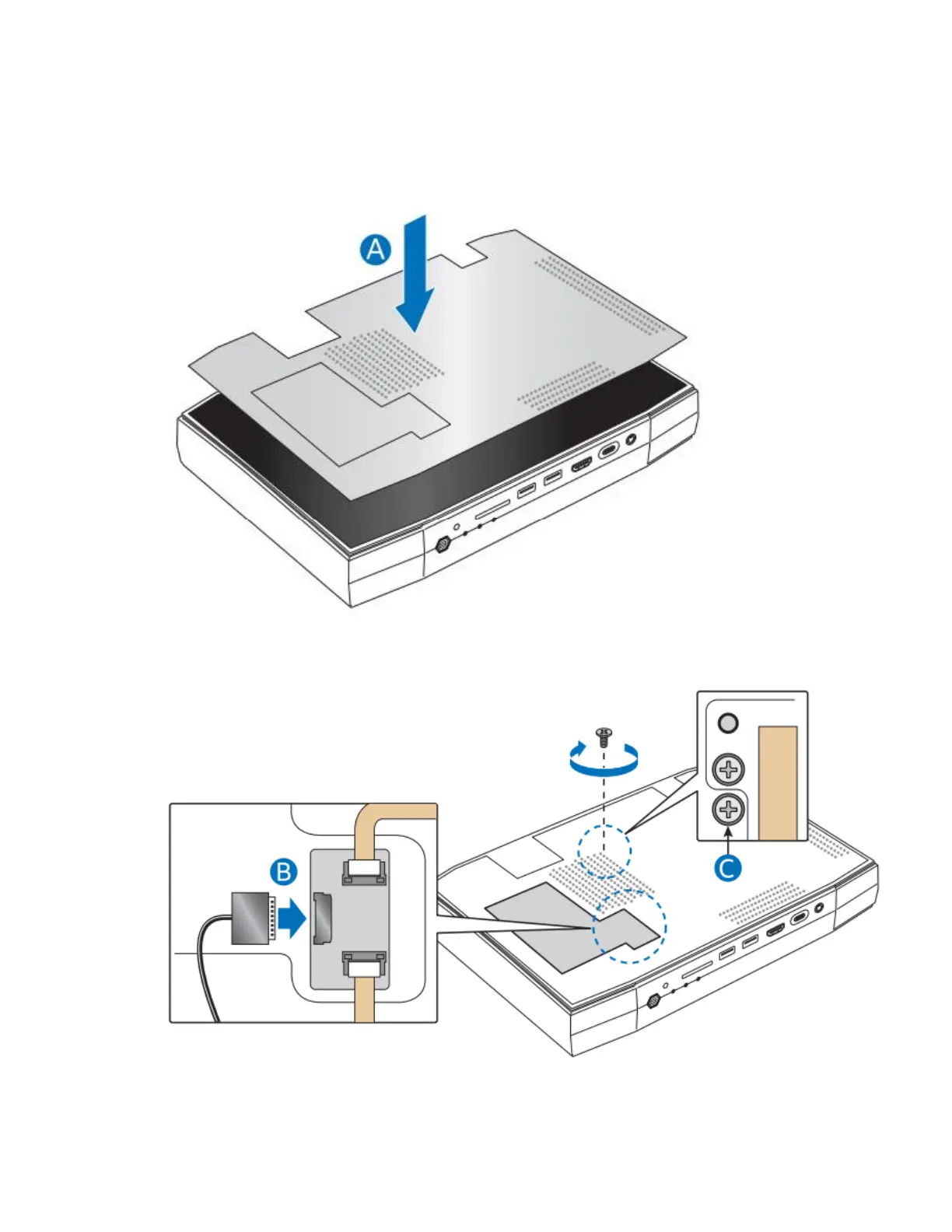 A

B

C